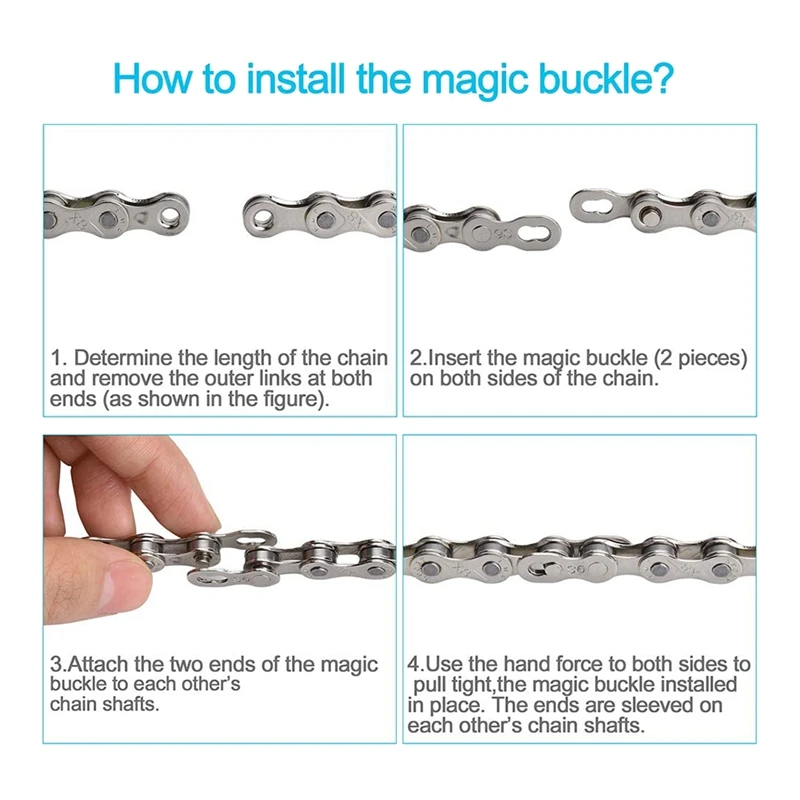 How to install the magic buckle?

1. Determine the length of the chain and remove the outer links at both ends (as shown in the figure).

2.Insert the magic buckle (2 pieces) on both sides of the chain.

3.Attach the two ends of the magic buckle to each other's chain shafts.

4.Use the hand force to both sides to pull tight,the magic buckle installed in place. The ends are sleeved on each other's chain shafts.