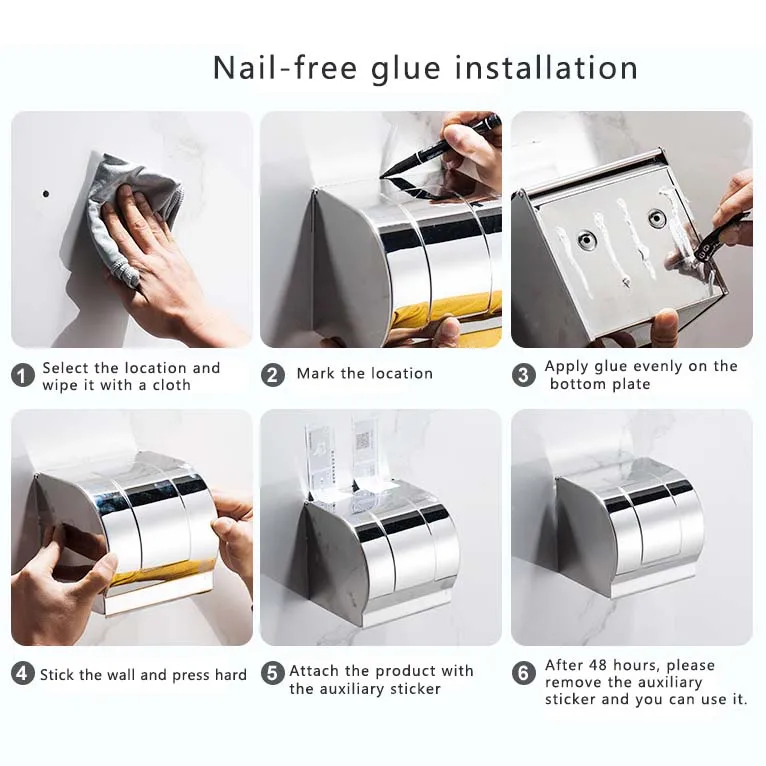 Nail-free glue installation

1 Select the location and wipe it with a cloth

2 Mark the location

3 Apply glue evenly on the bottom plate

4 Stick the wall and press hard

5 Attach the product with the auxiliary sticker

6 After 48 hours, please remove the auxiliary sticker and you can use it.