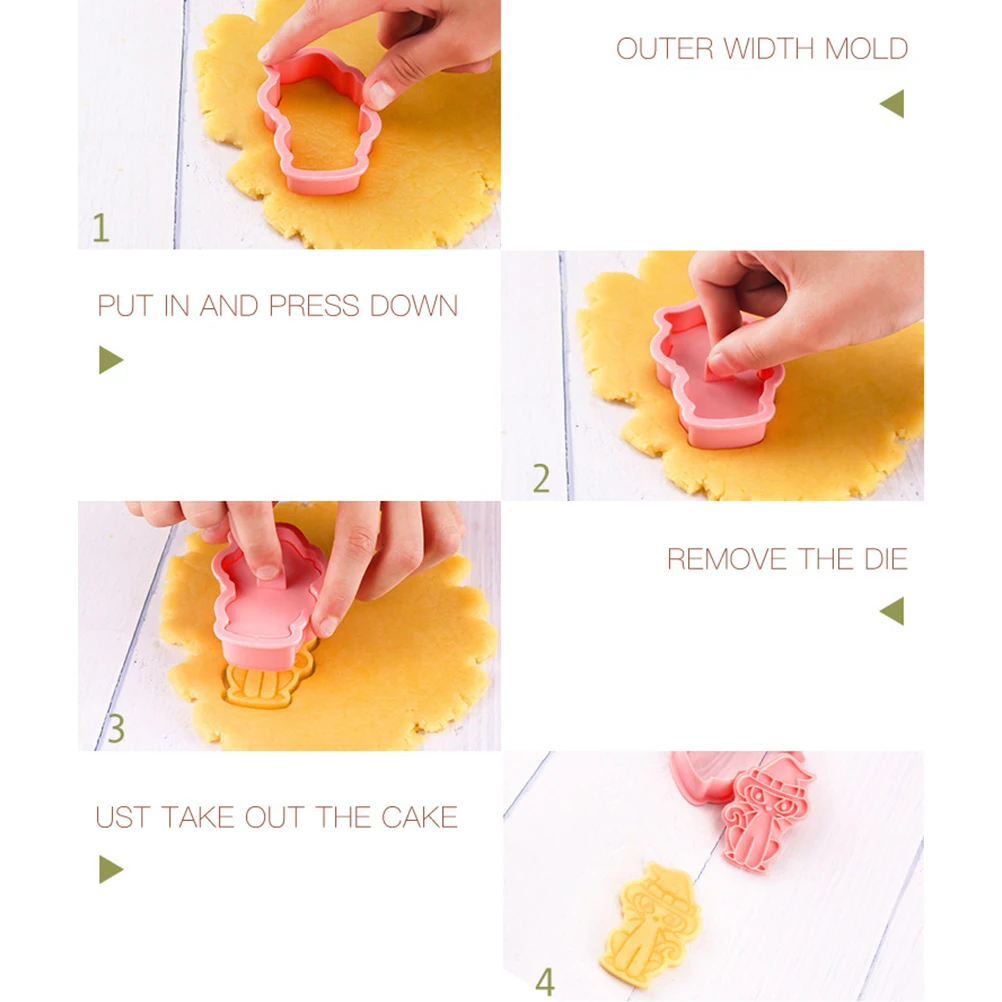 1

OUTER WIDTH MOLD

PUT IN AND PRESS DOWN

2

3

REMOVE THE DIE

UST TAKE OUT THE CAKE

4