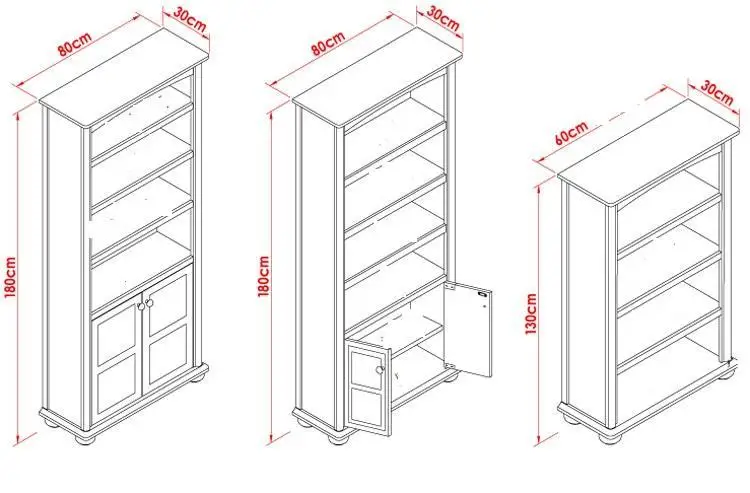 80cm
30cm
180cm
80cm
30cm
180cm
60cm
30cm
130cm