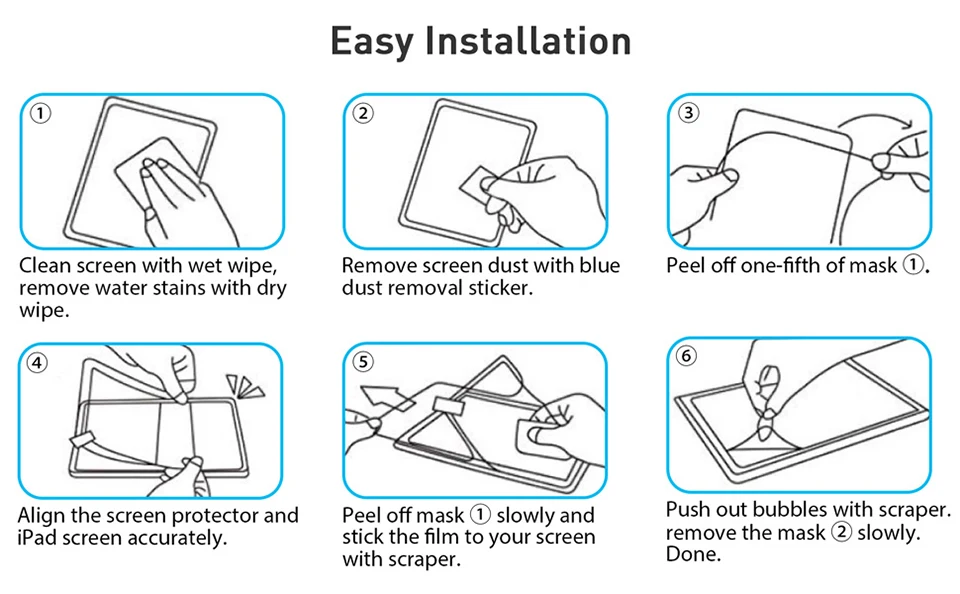 Easy Installation

①

Clean screen with wet wipe, remove water stains with dry wipe.

②

Remove screen dust with blue dust removal sticker.

③

Peel off one-fifth of mask ①.

④

Align the screen protector and iPad screen accurately.

⑤

Peel off mask ① slowly and stick the film to your screen with scraper.

⑥

Push out bubbles with scraper. remove the mask ② slowly. Done.