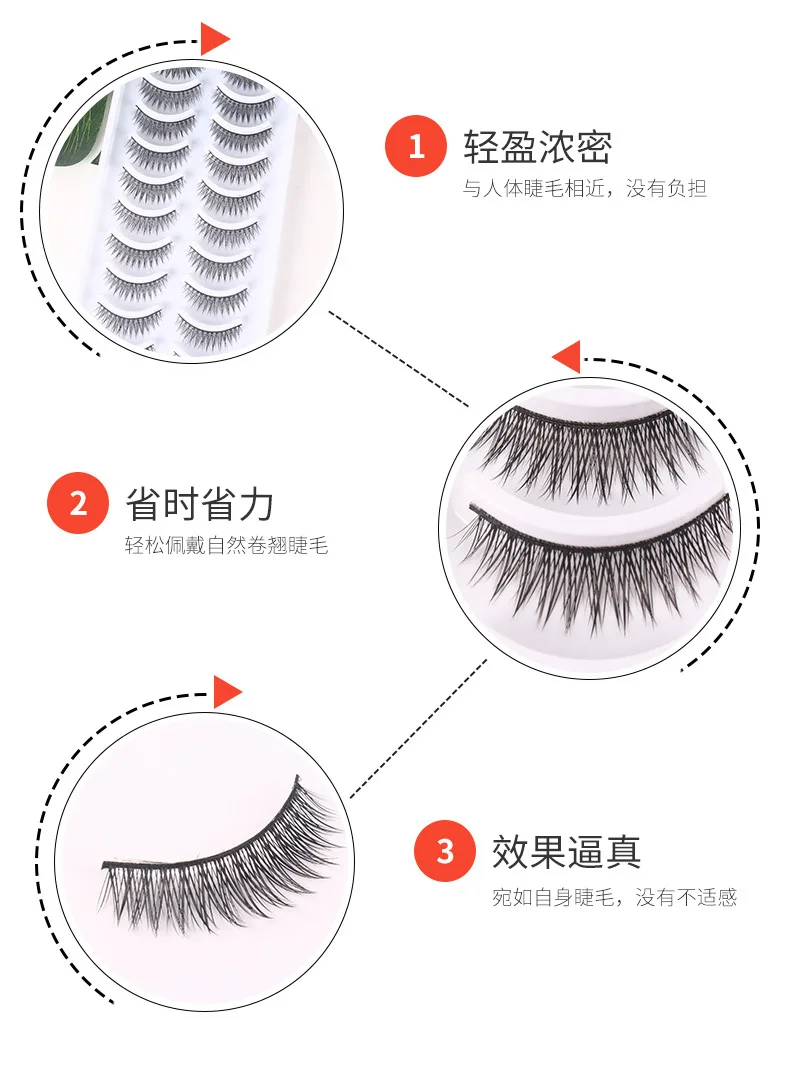 1 轻盈浓密
与人体睫毛相近，没有负担

2 省时省力
轻松佩戴自然卷翘睫毛

3 效果逼真
宛如自身睫毛，没有不适感