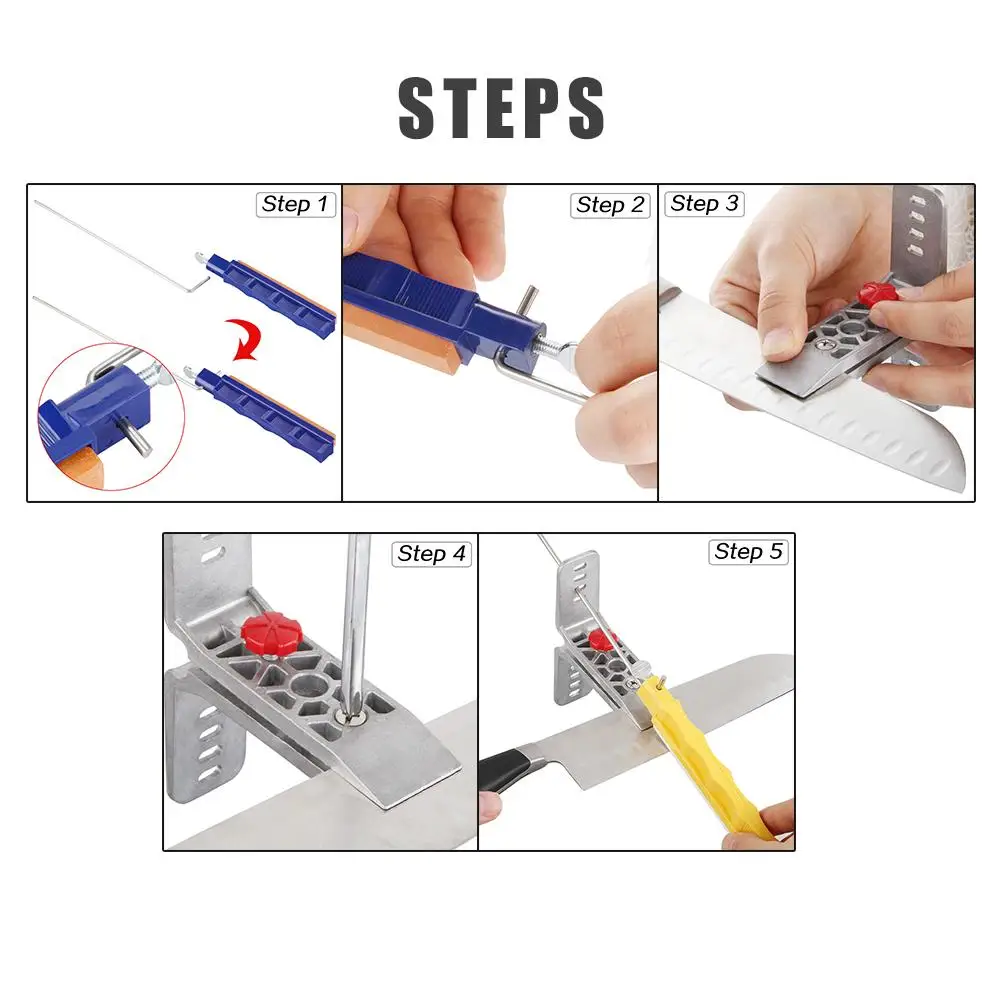 STEPS

Step 1

Step 2

Step 3

Step 4

Step 5