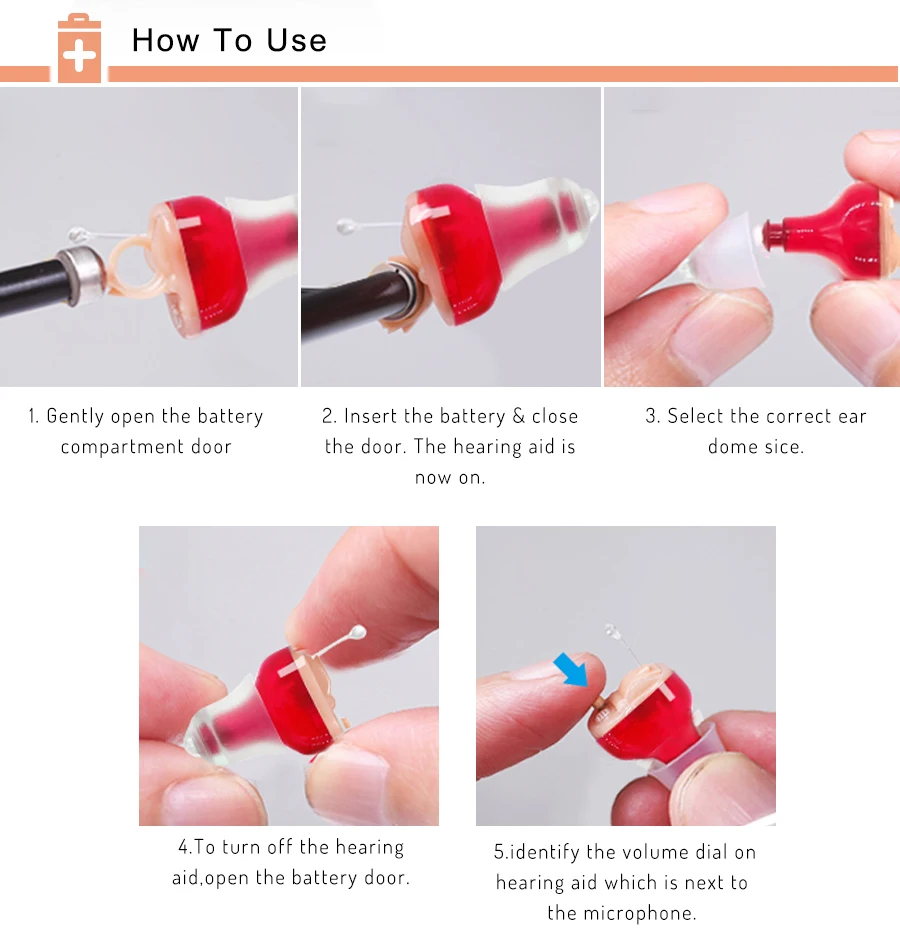 How To Use

1. Gently open the battery compartment door

2. Insert the battery & close the door. The hearing aid is now on.

3. Select the correct ear dome sice.

4.To turn off the hearing aid,open the battery door.

5.identify the volume dial on hearing aid which is next to the microphone.