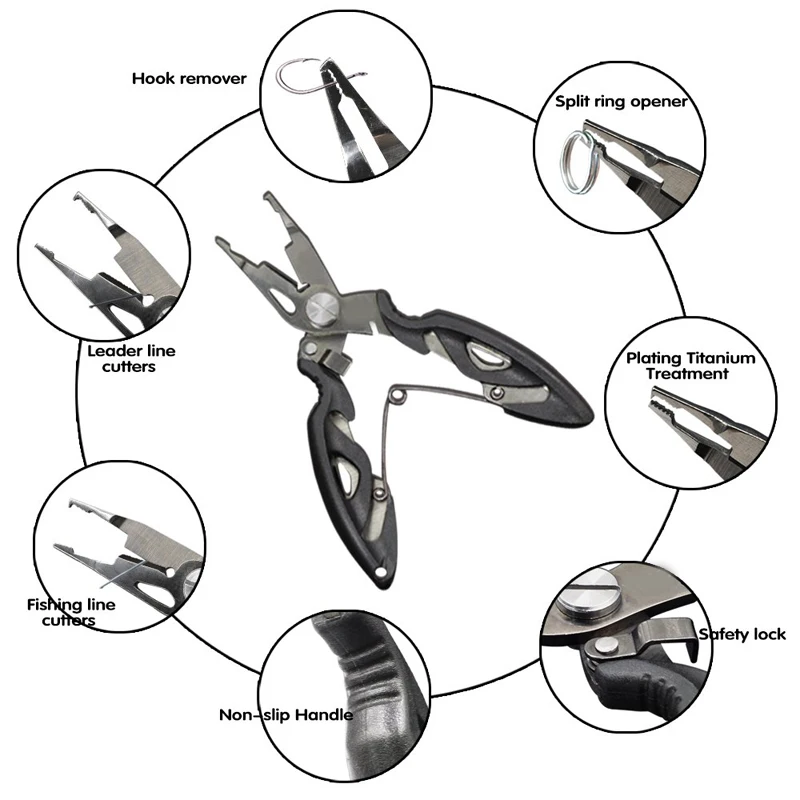 Hook remover

Split ring opener

Leader line cutters

Plating Titanium Treatment

Fishing line cutters

Safety lock

Non-slip Handle