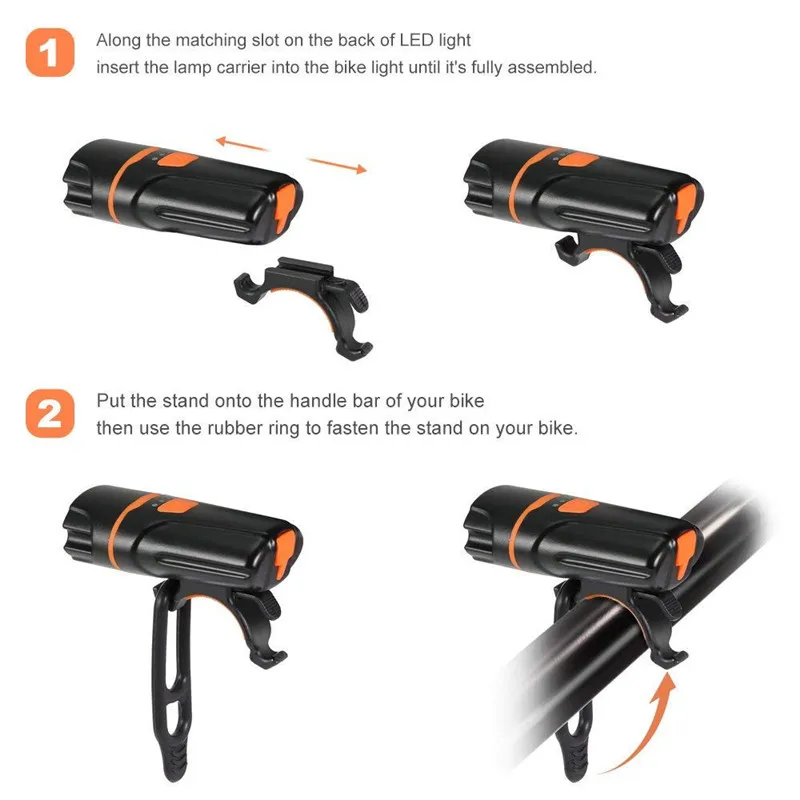 1 Along the matching slot on the back of LED light insert the lamp carrier into the bike light until it's fully assembled.

2 Put the stand onto the handle bar of your bike then use the rubber ring to fasten the stand on your bike.