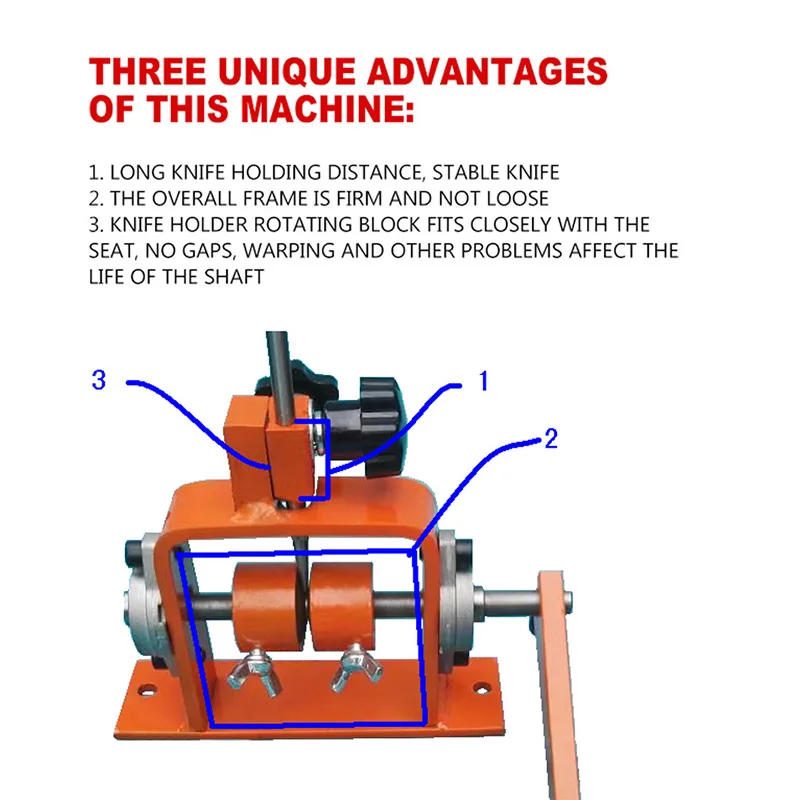 THREE UNIQUE ADVANTAGES OF THIS MACHINE:

1. LONG KNIFE HOLDING DISTANCE, STABLE KNIFE
2. THE OVERALL FRAME IS FIRM AND NOT LOOSE
3. KNIFE HOLDER ROTATING BLOCK FITS CLOSELY WITH THE SEAT, NO GAPS, WARPING AND OTHER PROBLEMS AFFECT THE LIFE OF THE SHAFT

3

1

2