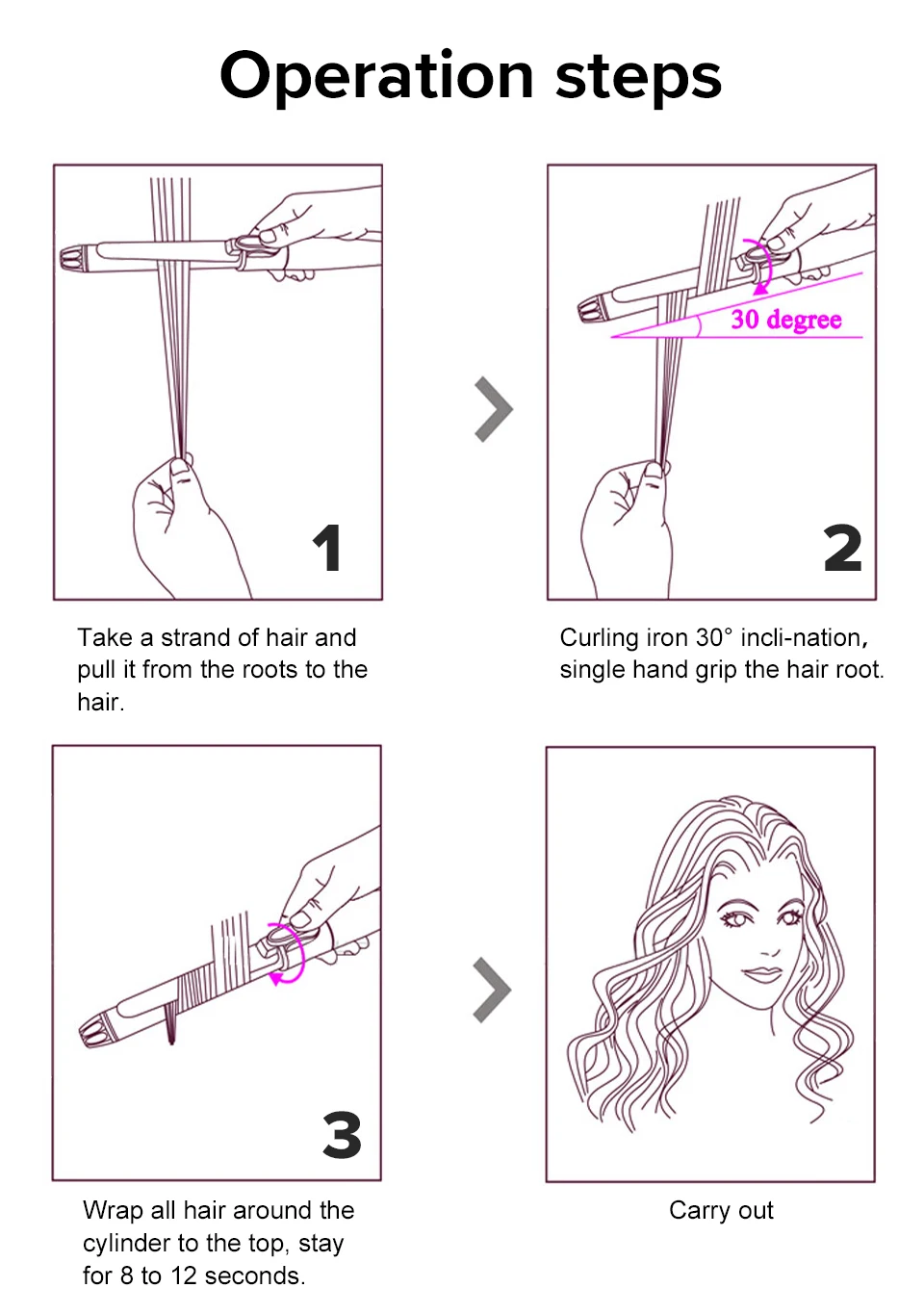 Operation steps

1

Take a strand of hair and pull it from the roots to the hair.

30 degree

2

Curling iron 30° incli-nation, single hand grip the hair root.

3

Wrap all hair around the cylinder to the top, stay for 8 to 12 seconds.

Carry out