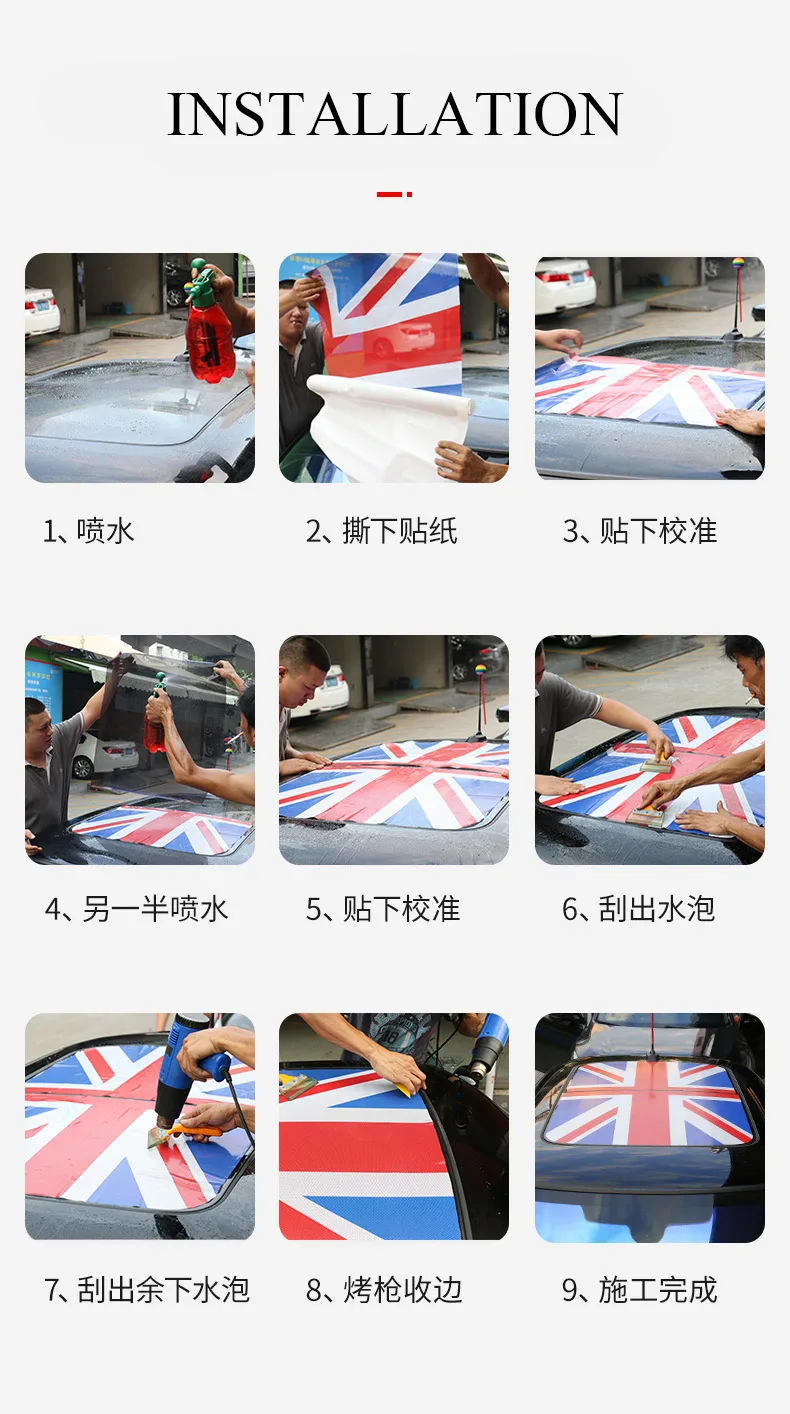 INSTALLATION

1、喷水

2、撕下贴纸

3、贴下校准

4、另一半喷水

5、贴下校准

6、刮出水泡

7、刮出余下水泡

8、烤枪收边

9、施工完成