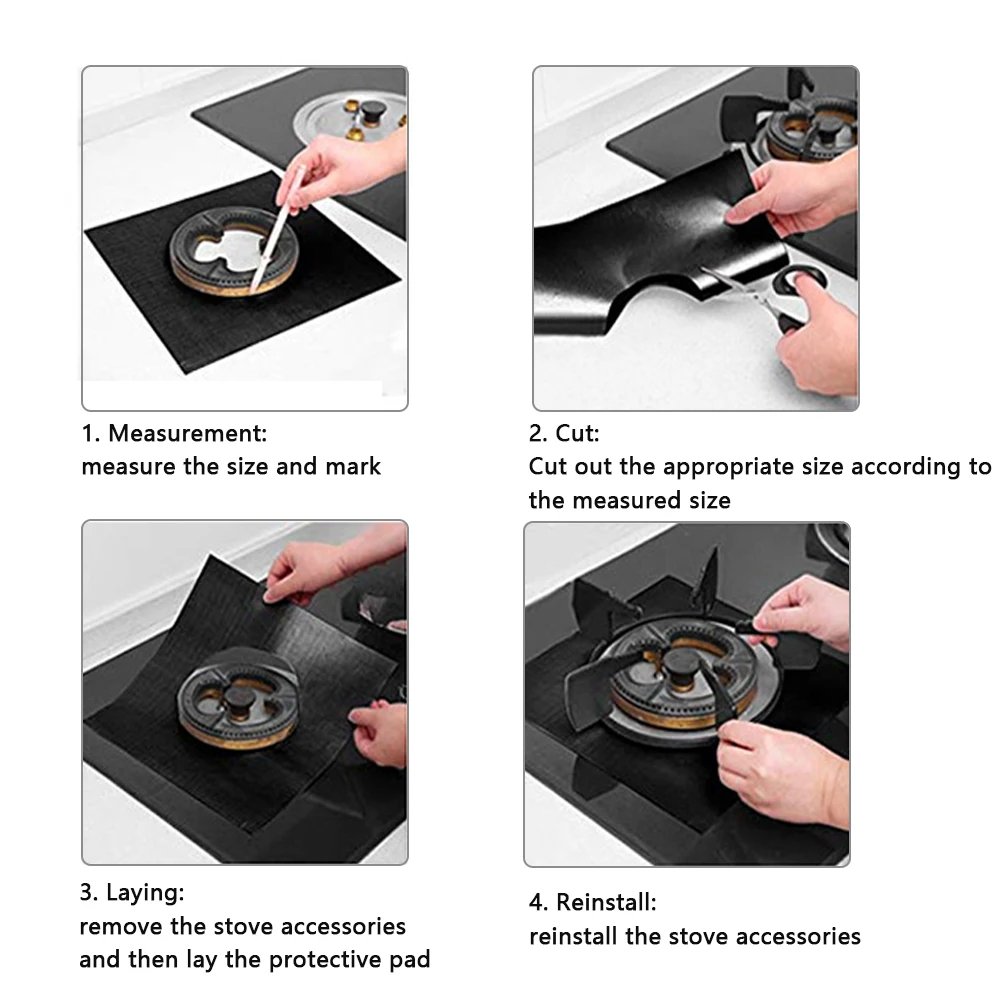 1. Measurement:
measure the size and mark

2. Cut:
Cut out the appropriate size according to the measured size

3. Laying:
remove the stove accessories and then lay the protective pad

4. Reinstall:
reinstall the stove accessories