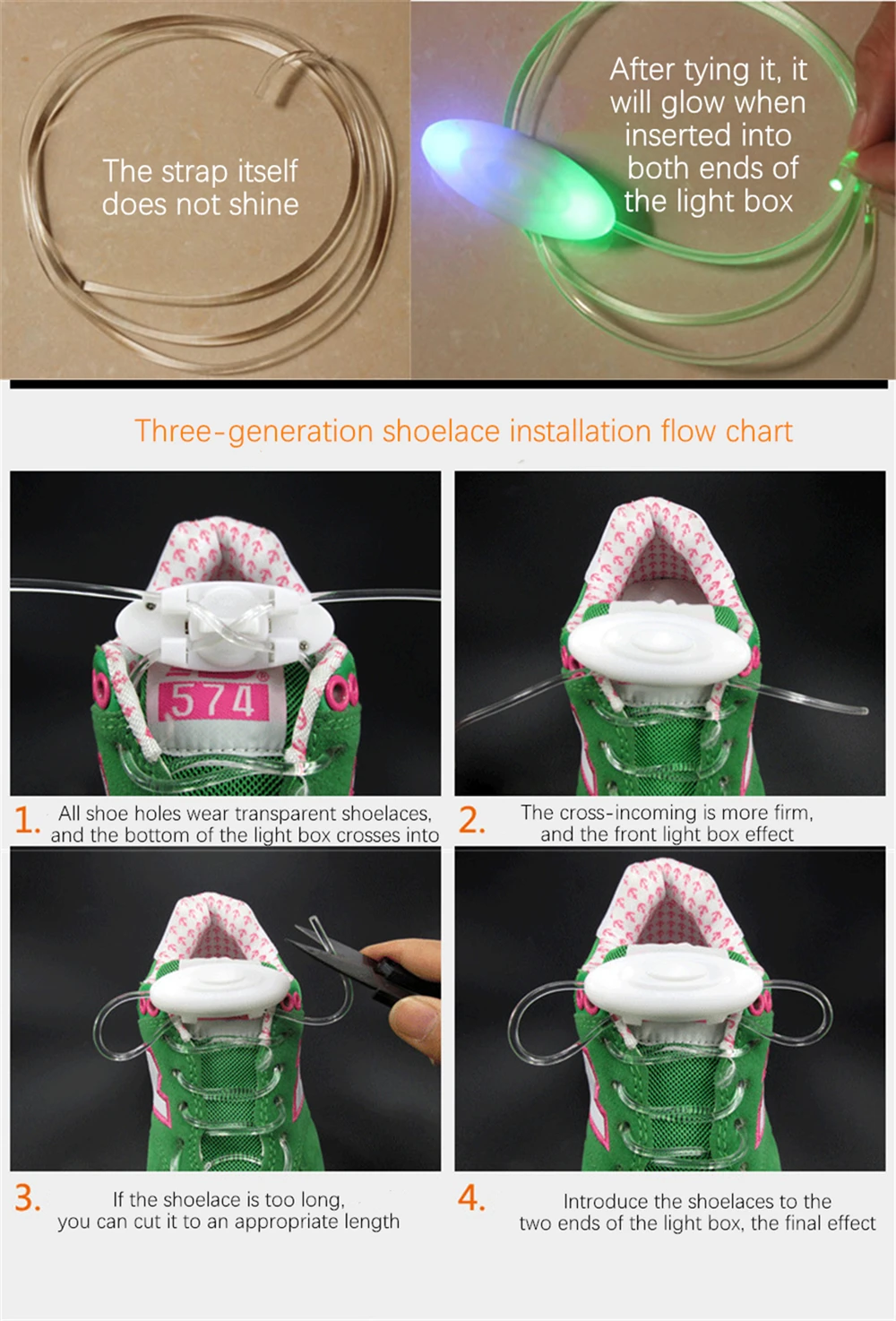 The strap itself does not shine

After tying it, it will glow when inserted into both ends of the light box

Three-generation shoelace installation flow chart

574

1. All shoe holes wear transparent shoelaces, and the bottom of the light box crosses into

2. The cross-incoming is more firm, and the front light box effect

3. If the shoelace is too long, you can cut it to an appropriate length

4. Introduce the shoelaces to the two ends of the light box, the final effect