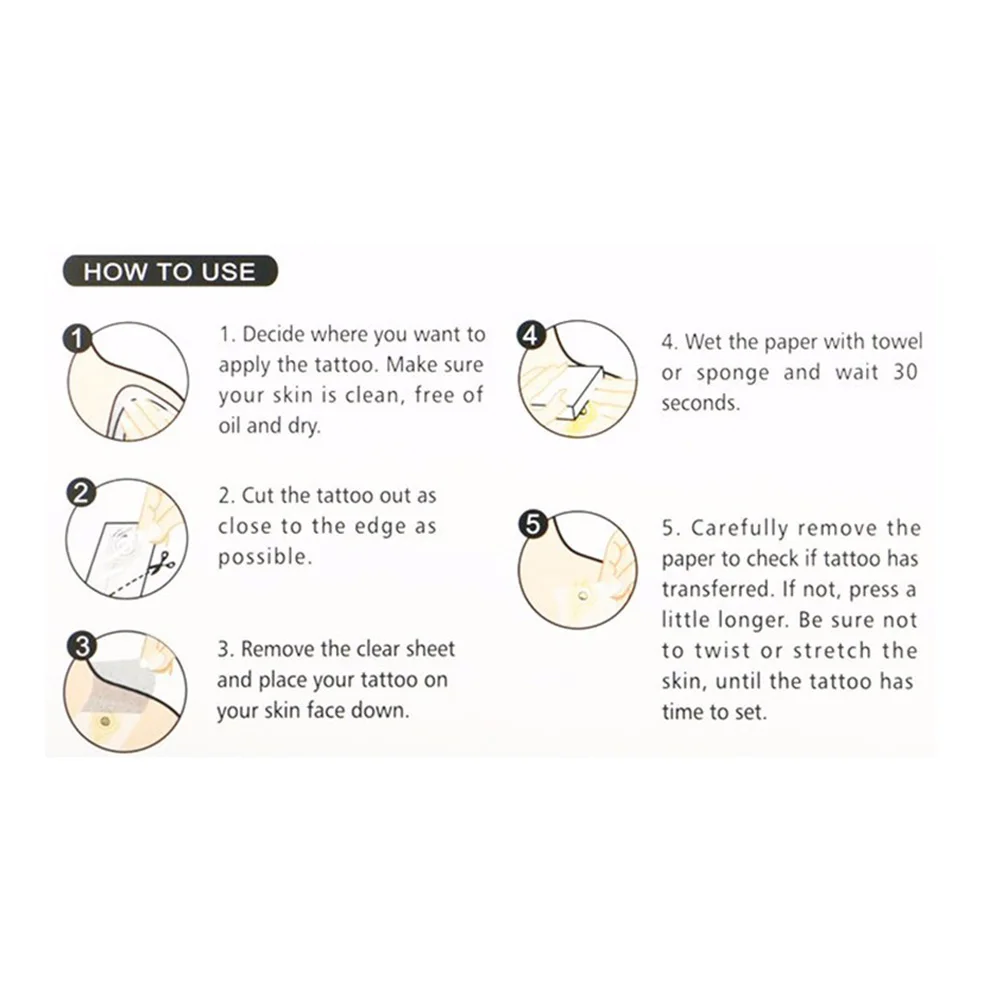 HOW TO USE

1

1. Decide where you want to apply the tattoo. Make sure your skin is clean, free of oil and dry.

2

2. Cut the tattoo out as close to the edge as possible.

3

3. Remove the clear sheet and place your tattoo on your skin face down.

4

4. Wet the paper with towel or sponge and wait 30 seconds.

5

5. Carefully remove the paper to check if tattoo has transferred. If not, press a little longer. Be sure not to twist or stretch the skin, until the tattoo has time to set.