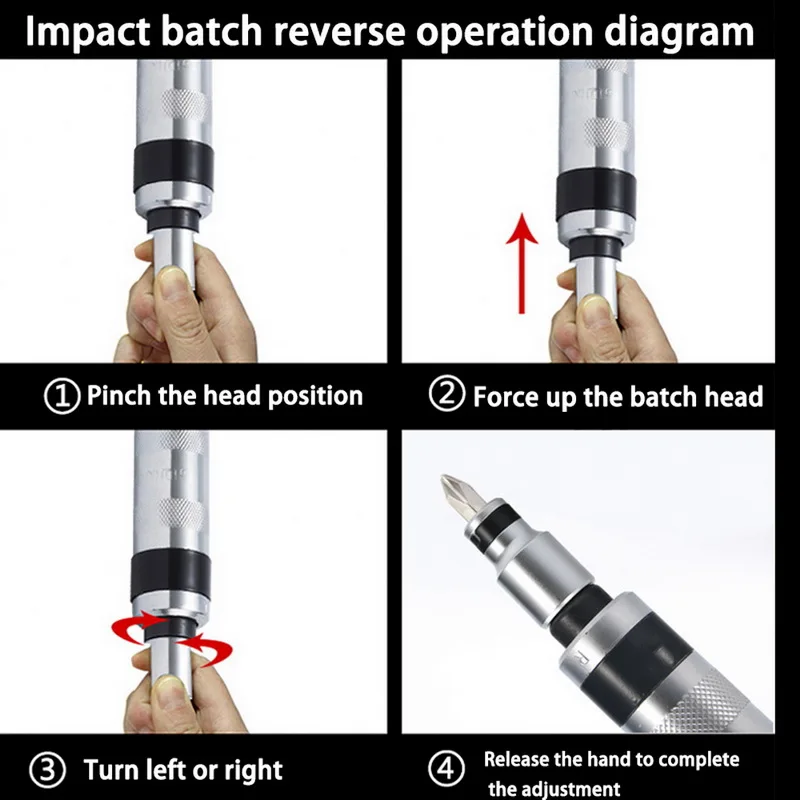 Impact batch reverse operation diagram

① Pinch the head position

② Force up the batch head

③ Turn left or right

④ Release the hand to complete the adjustment