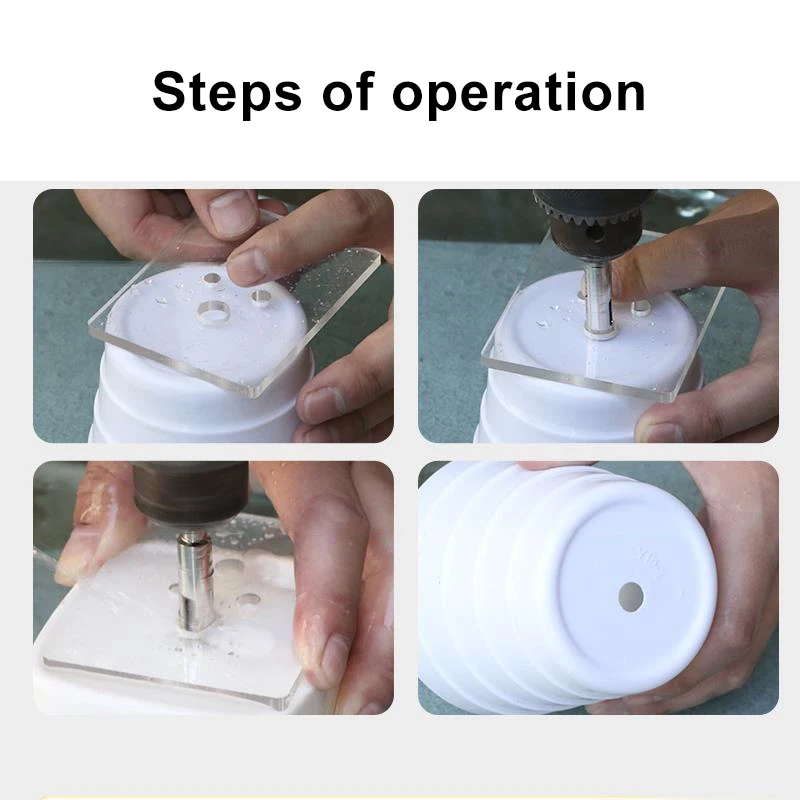 Steps of operation