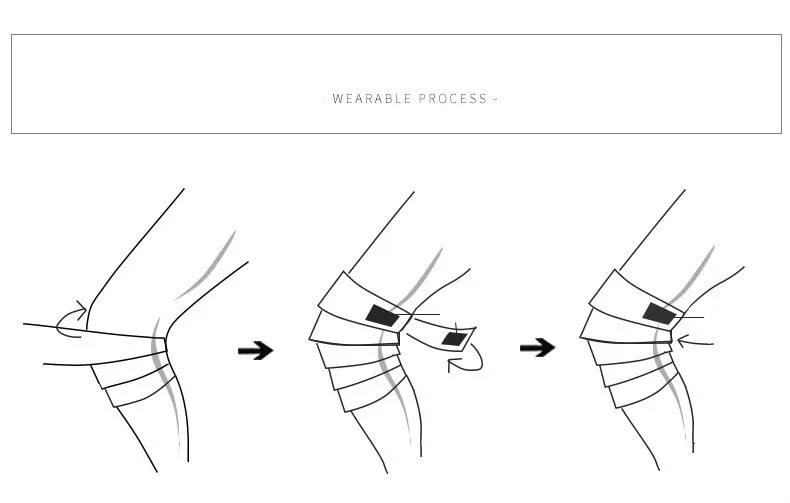 - WEARABLE PROCESS -