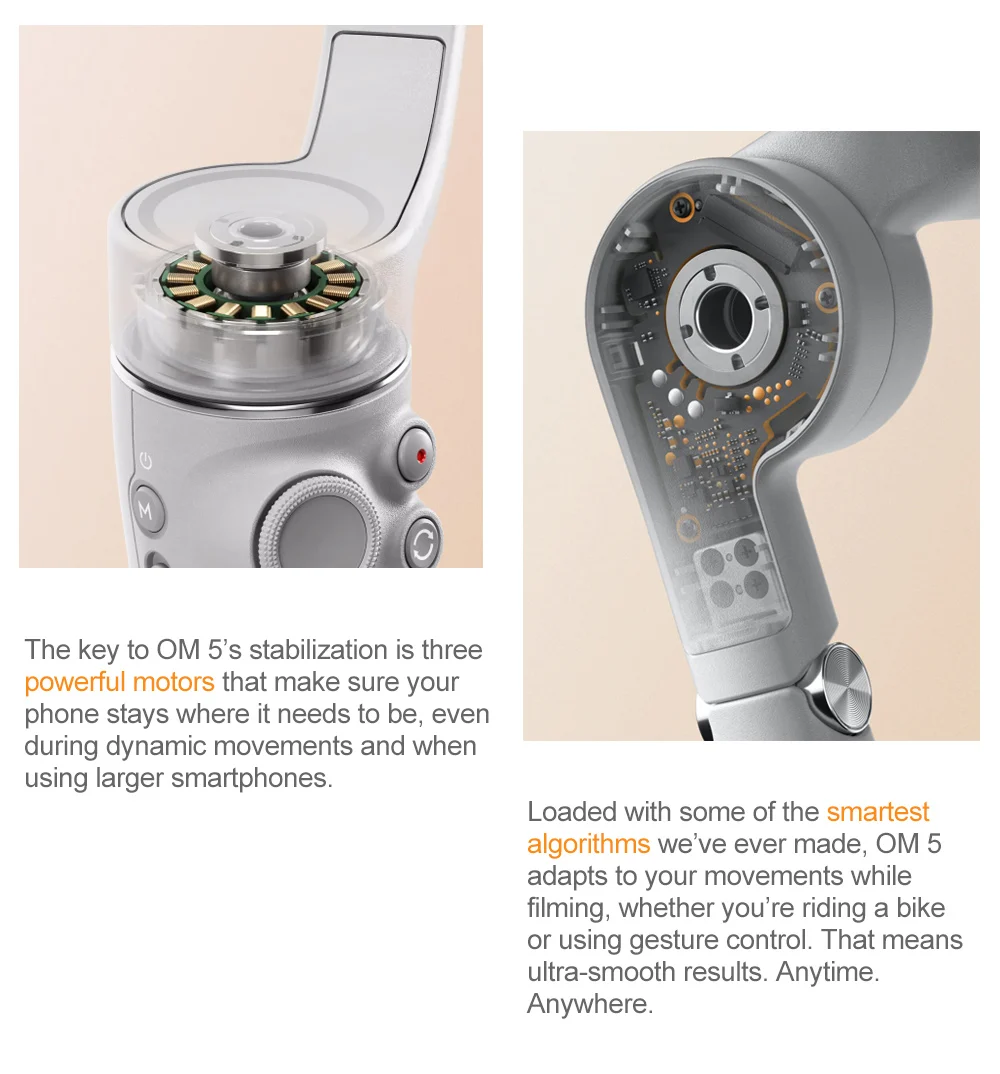 M

The key to OM 5's stabilization is three powerful motors that make sure your phone stays where it needs to be, even during dynamic movements and when using larger smartphones.

Loaded with some of the smartest algorithms we've ever made, OM 5 adapts to your movements while filming, whether you're riding a bike or using gesture control. That means ultra-smooth results. Anytime. Anywhere.