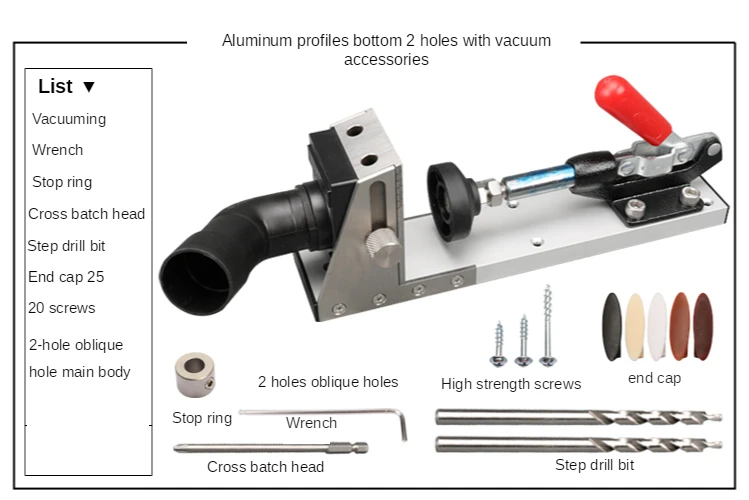 Aluminum profiles bottom 2 holes with vacuum accessories

List ▼
Vacuuming
Wrench
Stop ring
Cross batch head
Step drill bit
End cap 25
20 screws
2-hole oblique hole main body

2 holes oblique holes
High strength screws
end cap
Stop ring
Wrench
Cross batch head
Step drill bit