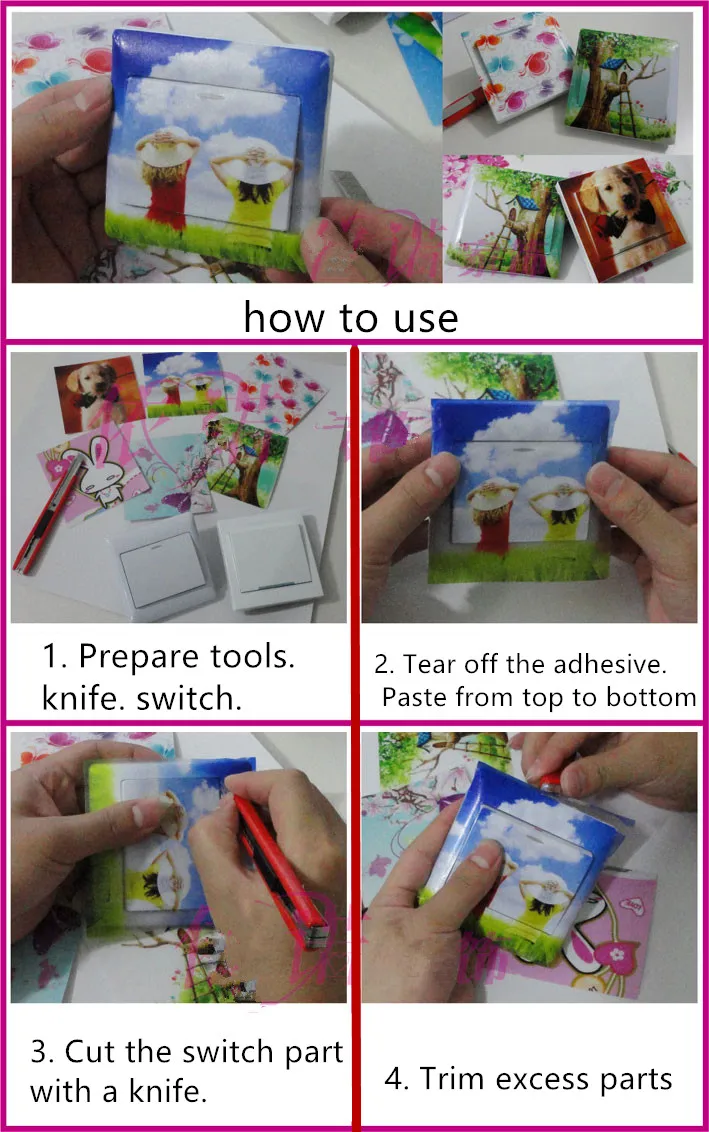 how to use

1. Prepare tools. knife. switch.

2. Tear off the adhesive. Paste from top to bottom

3. Cut the switch part with a knife.

4. Trim excess parts