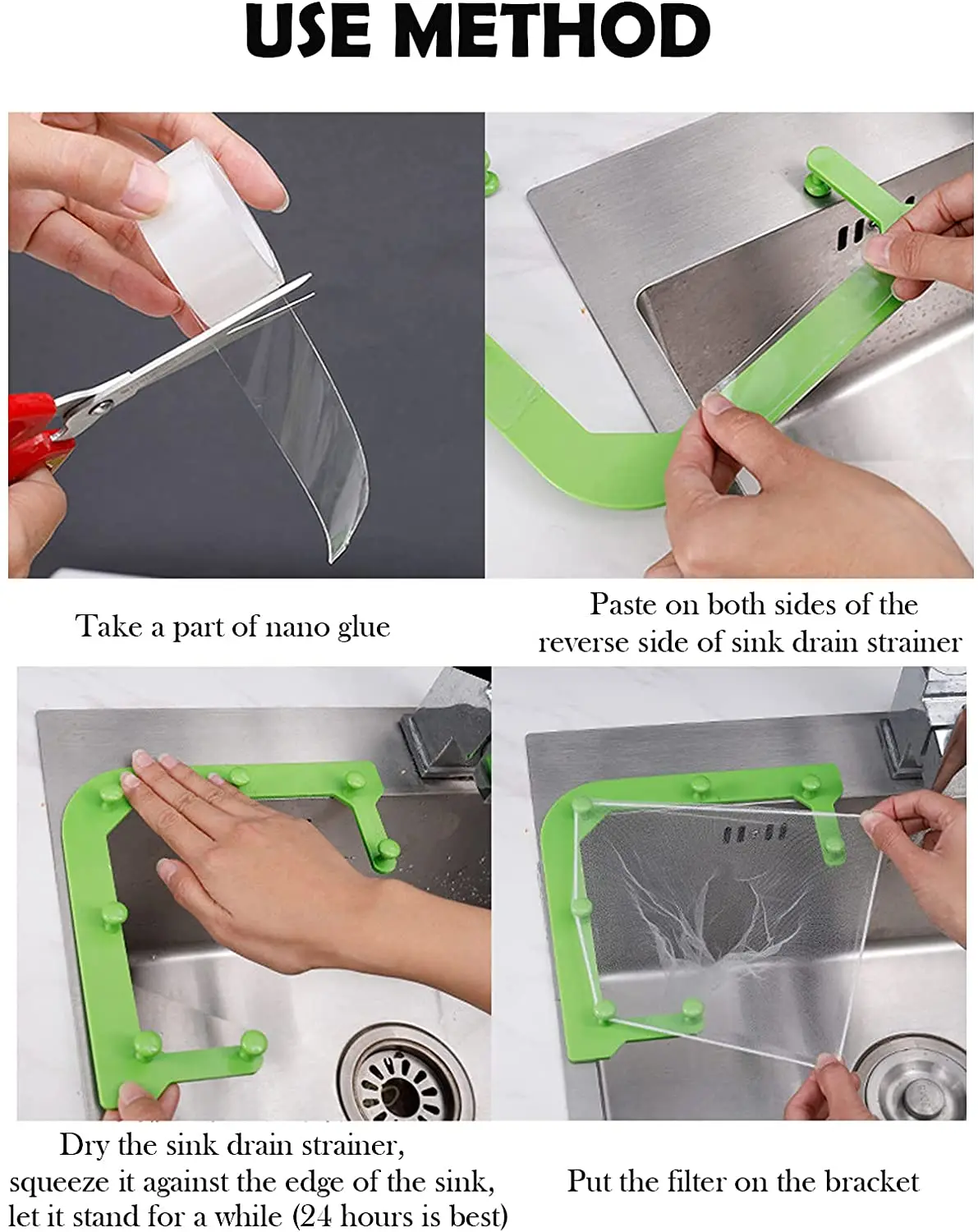 USE METHOD

Take a part of nano glue

Paste on both sides of the reverse side of sink drain strainer

Dry the sink drain strainer, squeeze it against the edge of the sink, let it stand for a while (24 hours is best)

Put the filter on the bracket