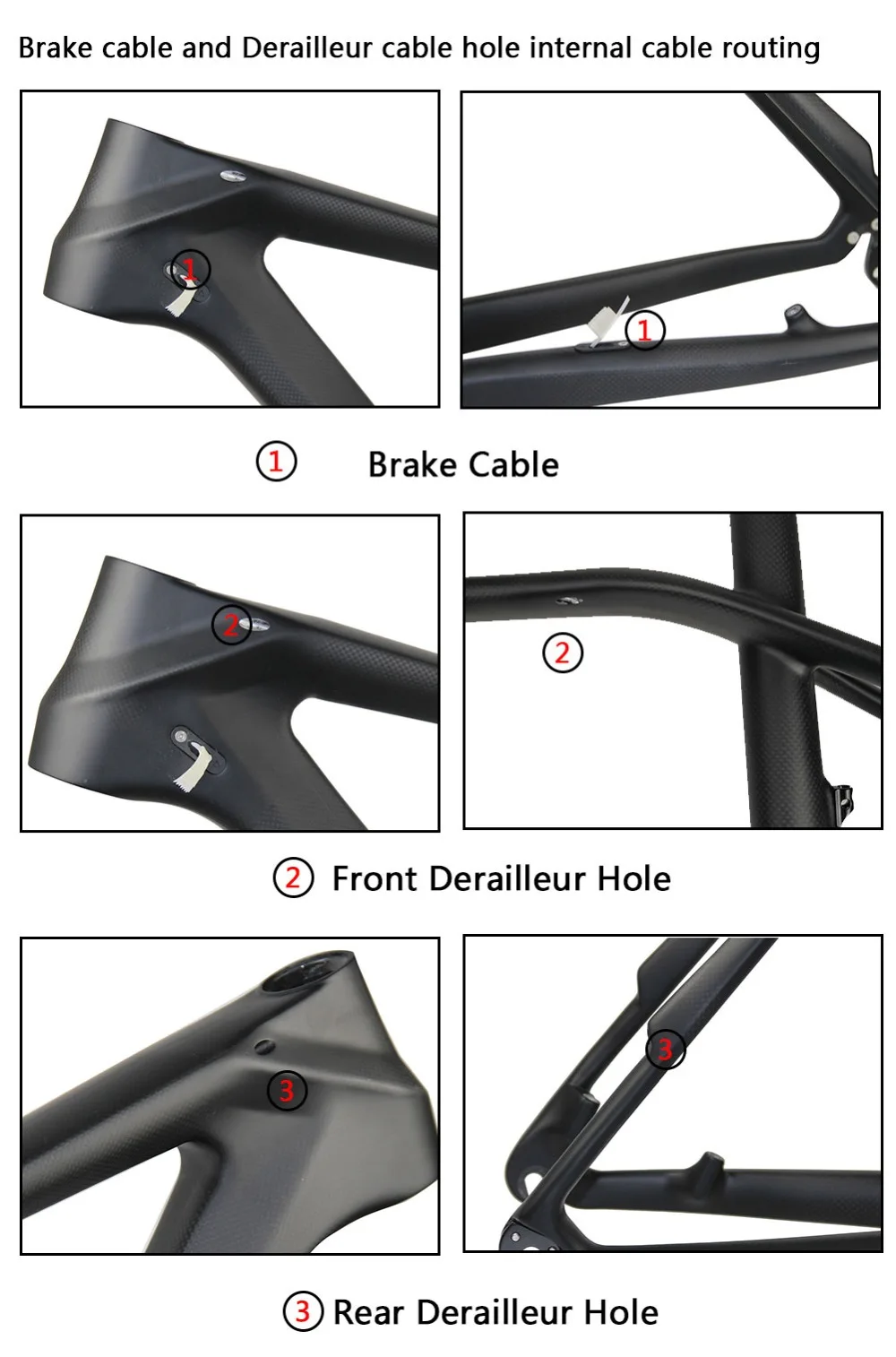 Brake cable and Derailleur cable hole internal cable routing

1

1

① Brake Cable

2

2

② Front Derailleur Hole

3

3

③ Rear Derailleur Hole