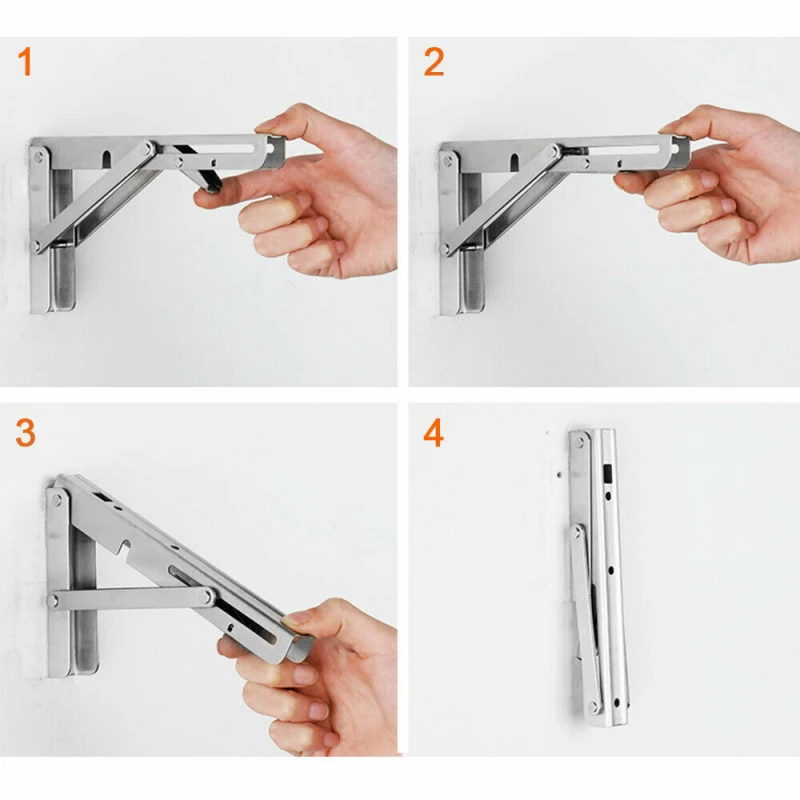 1

2

3

4