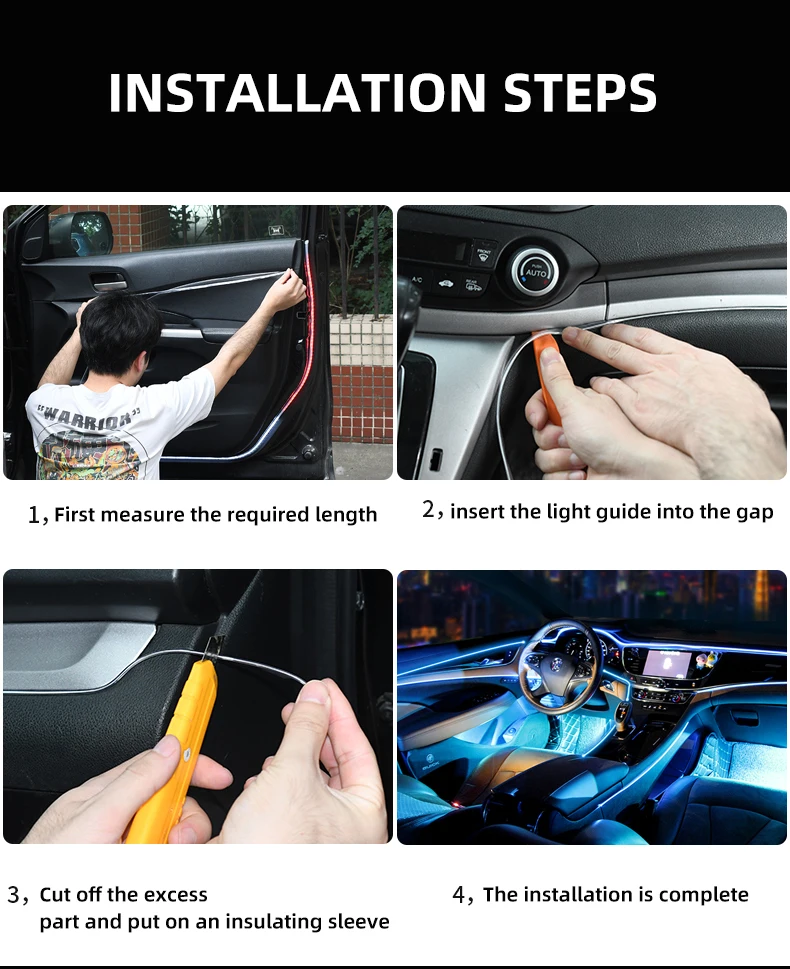 INSTALLATION STEPS

"WARRIOR"

AUTO

1, First measure the required length

2, insert the light guide into the gap

3, Cut off the excess part and put on an insulating sleeve

4, The installation is complete