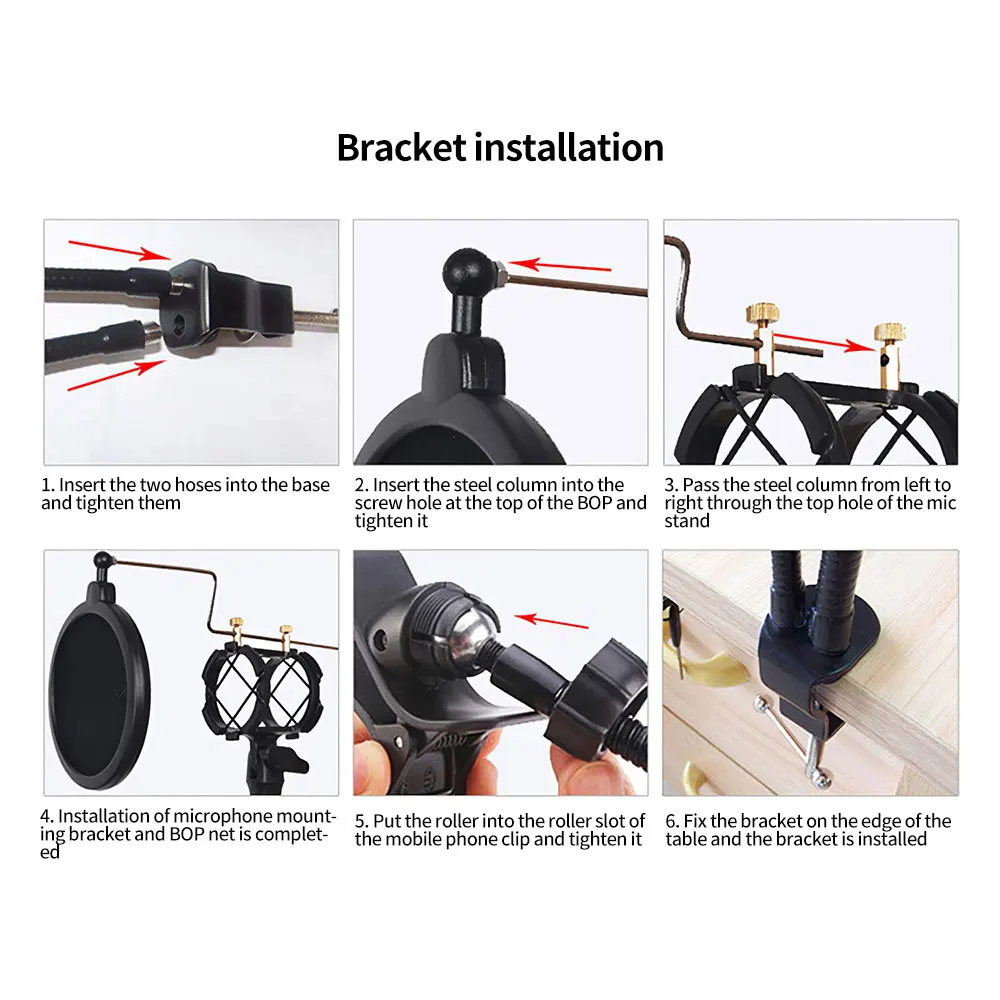 Bracket installation

1. Insert the two hoses into the base and tighten them

2. Insert the steel column into the screw hole at the top of the BOP and tighten it

3. Pass the steel column from left to right through the top hole of the mic stand

4. Installation of microphone mounting bracket and BOP net is completed

5. Put the roller into the roller slot of the mobile phone clip and tighten it

6. Fix the bracket on the edge of the table and the bracket is installed