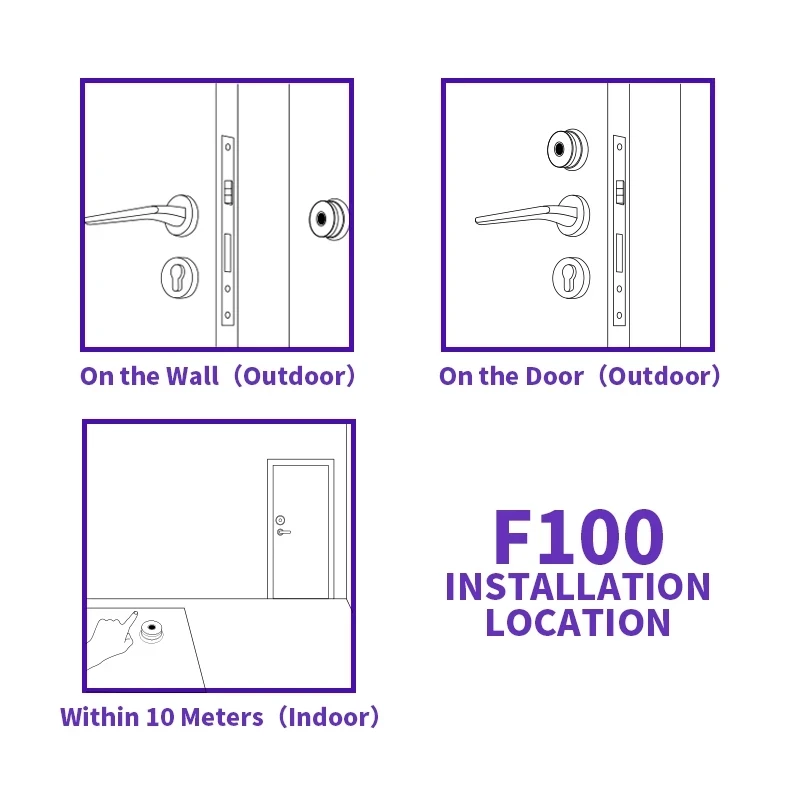 On the Wall（Outdoor）

On the Door（Outdoor）

Within 10 Meters（Indoor）

F100
INSTALLATION
LOCATION