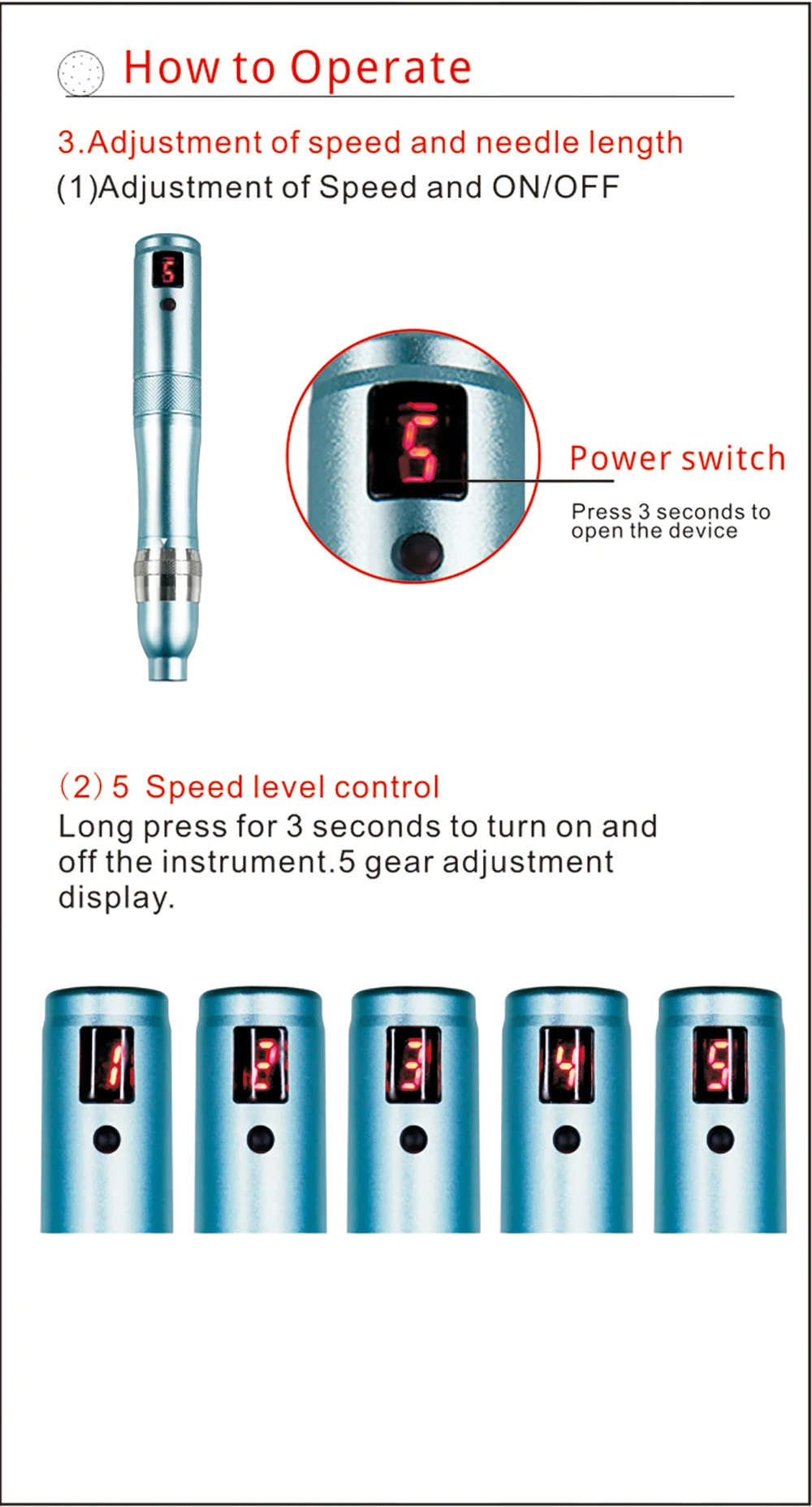 How to Operate

3.Adjustment of speed and needle length

(1)Adjustment of Speed and ON/OFF

5

5

Power switch

Press 3 seconds to open the device

(2) 5 Speed level control

Long press for 3 seconds to turn on and off the instrument.5 gear adjustment display.

1

2

3

4

5