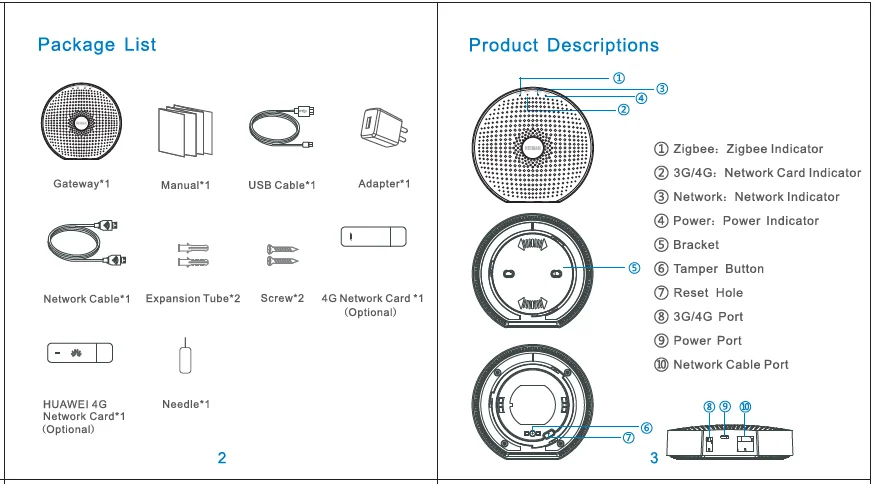 Package List

Gateway*1
Manual*1
USB Cable*1
Adapter*1

Network Cable*1
Expansion Tube*2
Screw*2
4G Network Card *1 (Optional)

HUAWEI 4G Network Card*1 (Optional)
Needle*1

2

Product Descriptions

①
③
④
②
⑤
⑥
⑦
⑧ ⑨ ⑩

① Zigbee: Zigbee Indicator
② 3G/4G: Network Card Indicator
③ Network: Network Indicator
④ Power: Power Indicator
⑤ Bracket
⑥ Tamper Button
⑦ Reset Hole
⑧ 3G/4G Port
⑨ Power Port
⑩ Network Cable Port

3