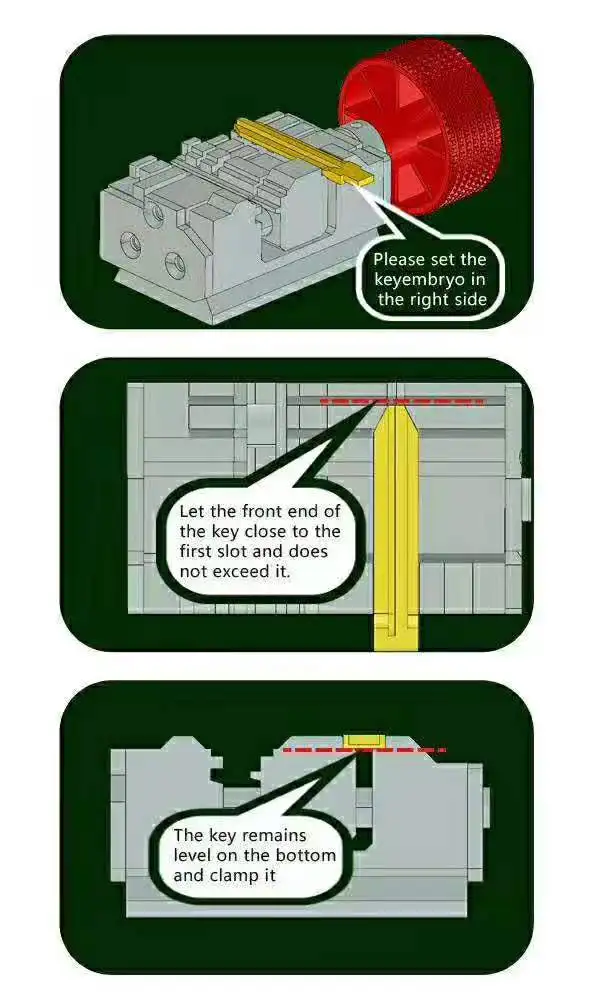 Please set the keyembryo in the right side

Let the front end of the key close to the first slot and does not exceed it.

The key remains level on the bottom and clamp it