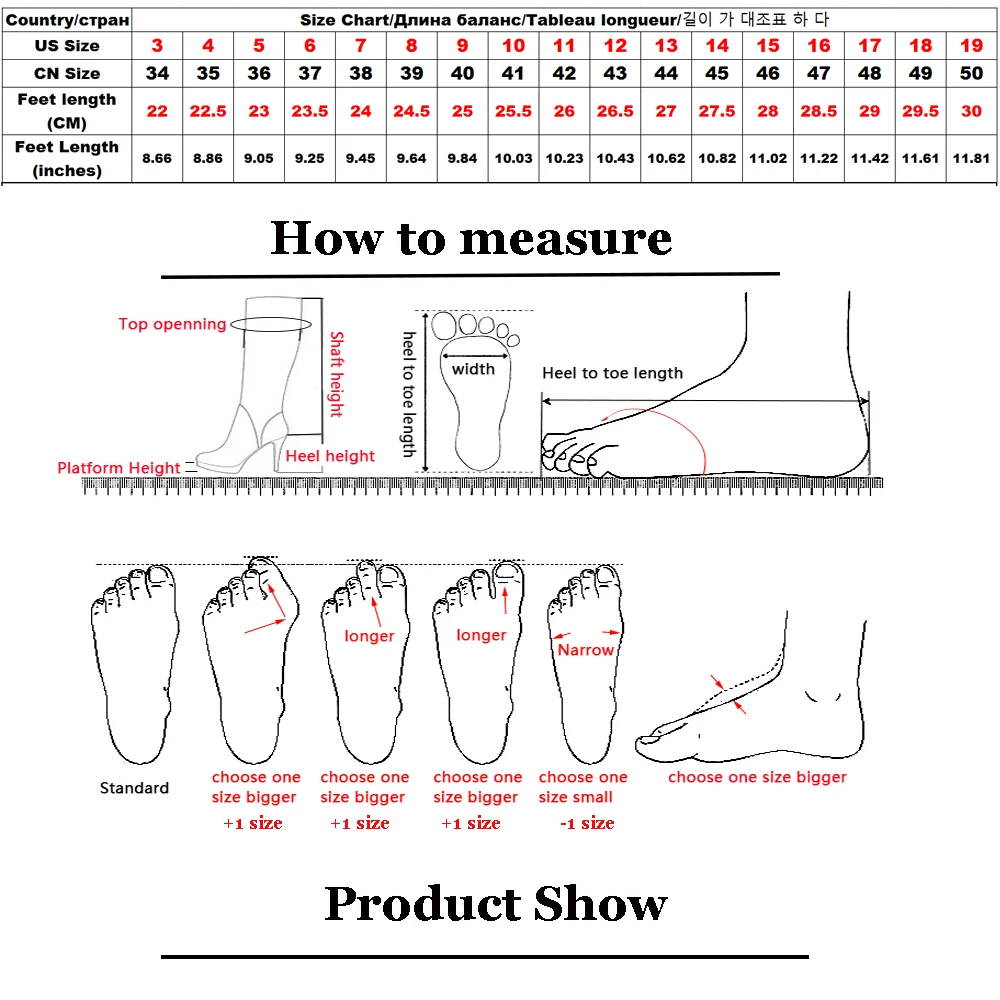 | Country/стран | Size Chart/Длина баланс/Tableau longueur/길이 가 대조표 하 다 | | | | | | | | | | | | | | | | |
|---|---|---|---|---|---|---|---|---|---|---|---|---|---|---|---|---|---|
| US Size | 3 | 4 | 5 | 6 | 7 | 8 | 9 | 10 | 11 | 12 | 13 | 14 | 15 | 16 | 17 | 18 | 19 |
| CN Size | 34 | 35 | 36 | 37 | 38 | 39 | 40 | 41 | 42 | 43 | 44 | 45 | 46 | 47 | 48 | 49 | 50 |
| Feet length (CM) | 22 | 22.5 | 23 | 23.5 | 24 | 24.5 | 25 | 25.5 | 26 | 26.5 | 27 | 27.5 | 28 | 28.5 | 29 | 29.5 | 30 |
| Feet Length (inches) | 8.66 | 8.86 | 9.05 | 9.25 | 9.45 | 9.64 | 9.84 | 10.03 | 10.23 | 10.43 | 10.62 | 10.82 | 11.02 | 11.22 | 11.42 | 11.61 | 11.81 |

How to measure

Top openning
Shaft height
Heel height
Platform Height
heel to toe length
width
Heel to toe length

longer
longer
Narrow

Standard
choose one size bigger
+1 size
choose one size bigger
+1 size
choose one size bigger
+1 size
choose one size small
-1 size
choose one size bigger

Product Show