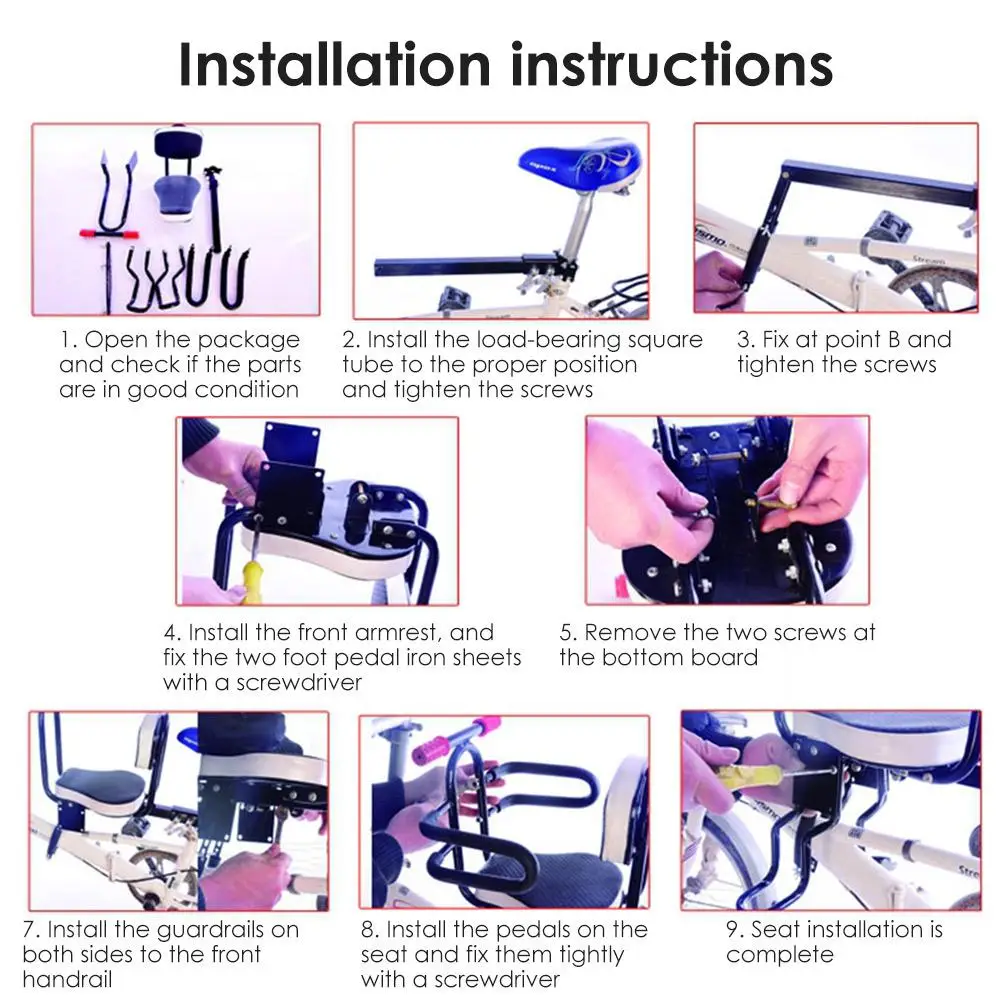 Installation instructions

1. Open the package and check if the parts are in good condition

2. Install the load-bearing square tube to the proper position and tighten the screws

3. Fix at point B and tighten the screws

4. Install the front armrest, and fix the two foot pedal iron sheets with a screwdriver

5. Remove the two screws at the bottom board

7. Install the guardrails on both sides to the front handrail

8. Install the pedals on the seat and fix them tightly with a screwdriver

9. Seat installation is complete