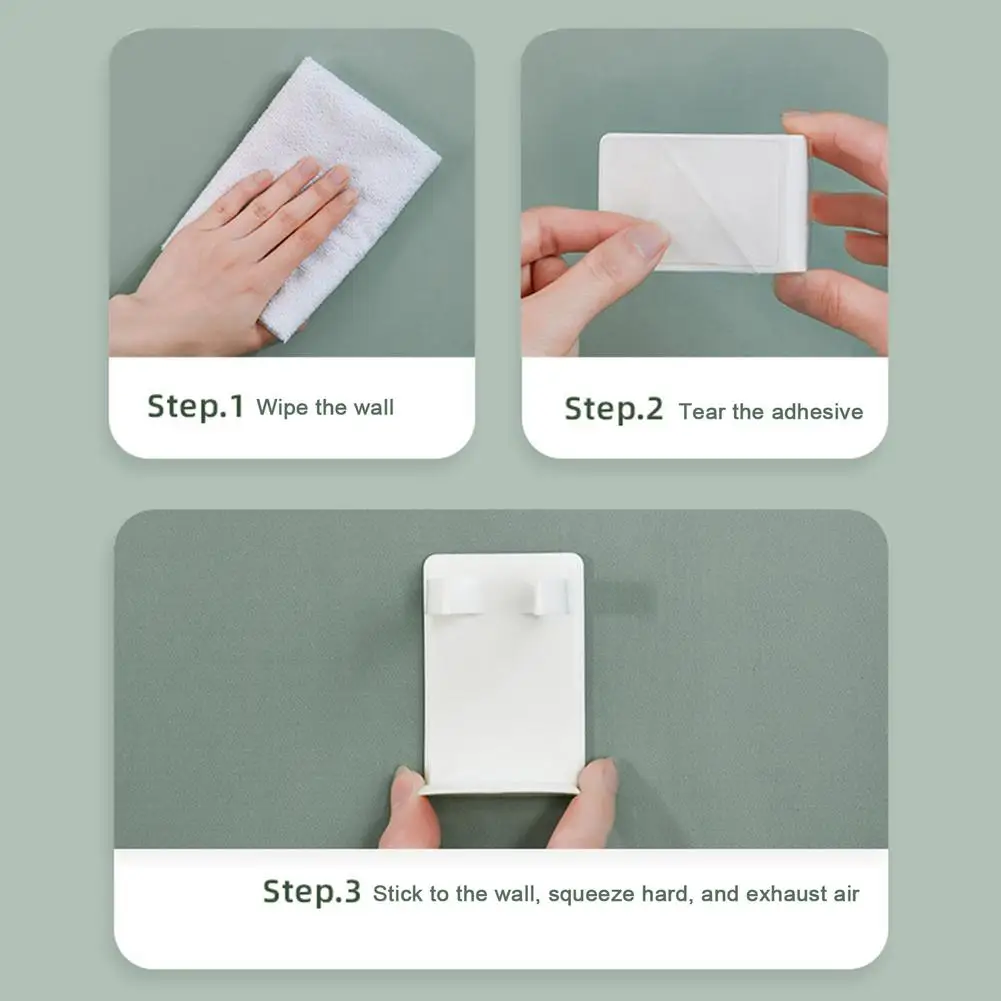 Step.1 Wipe the wall

Step.2 Tear the adhesive

Step.3 Stick to the wall, squeeze hard, and exhaust air