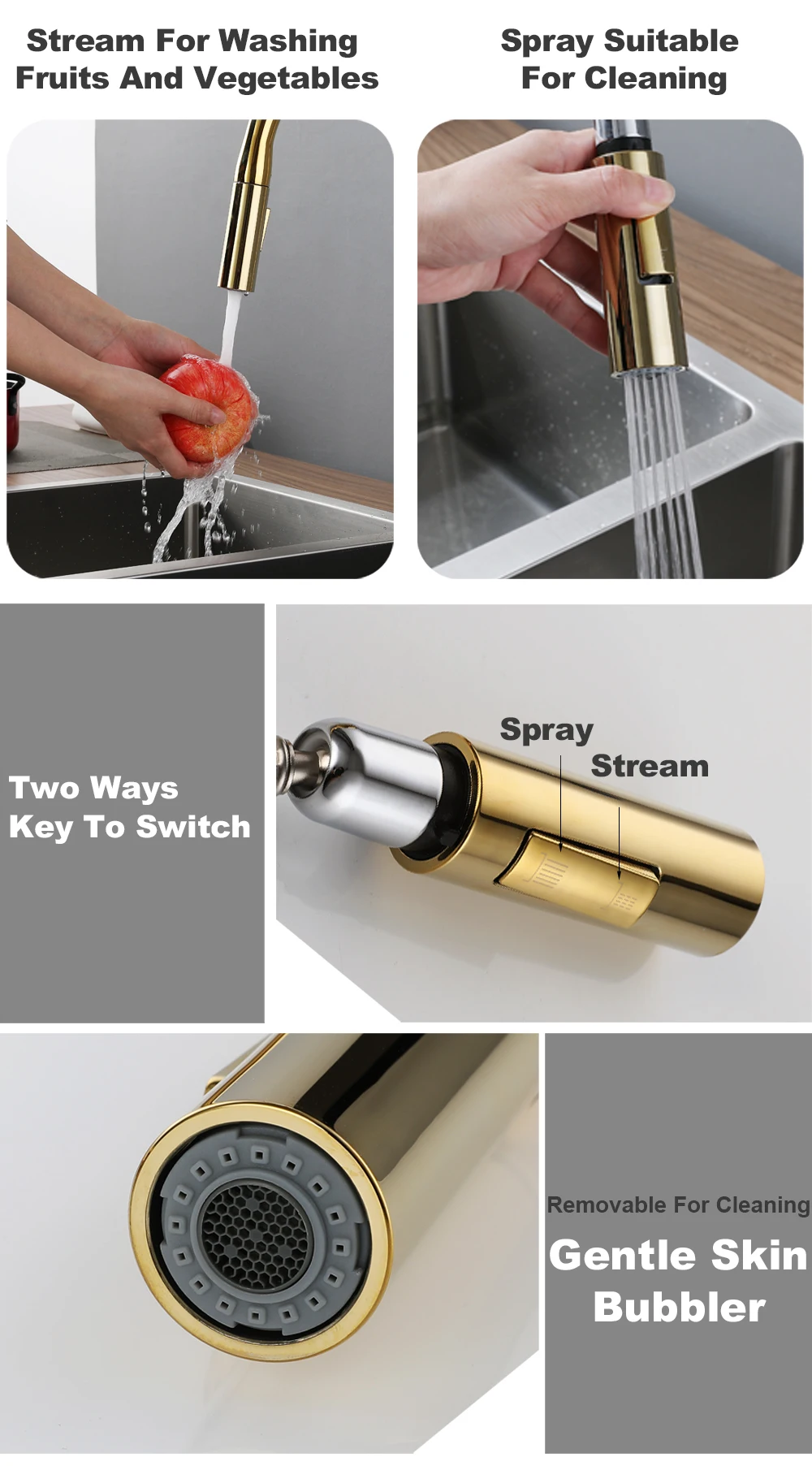 Stream For Washing Fruits And Vegetables

Spray Suitable For Cleaning

Two Ways Key To Switch

Spray

Stream

Removable For Cleaning

Gentle Skin Bubbler