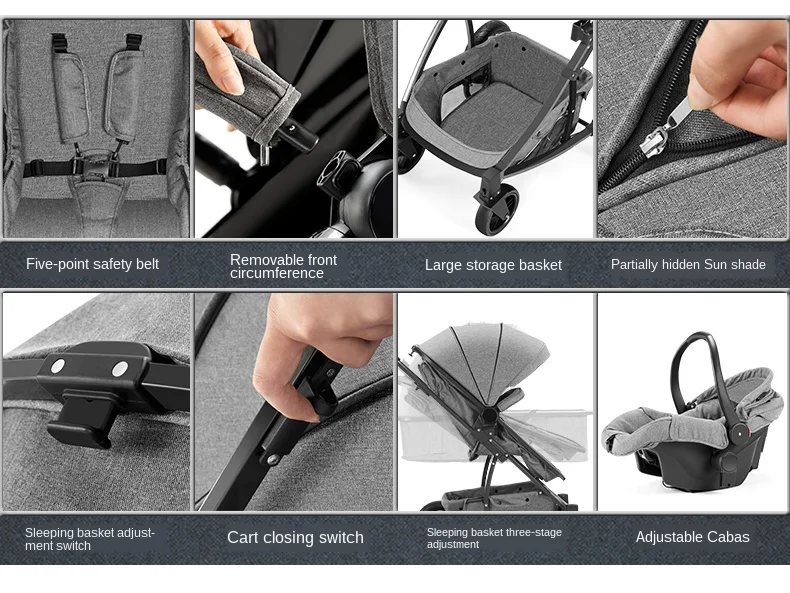 Five-point safety belt

Removable front circumference

Large storage basket

Partially hidden Sun shade

Sleeping basket adjustment switch

Cart closing switch

Sleeping basket three-stage adjustment

Adjustable Cabas