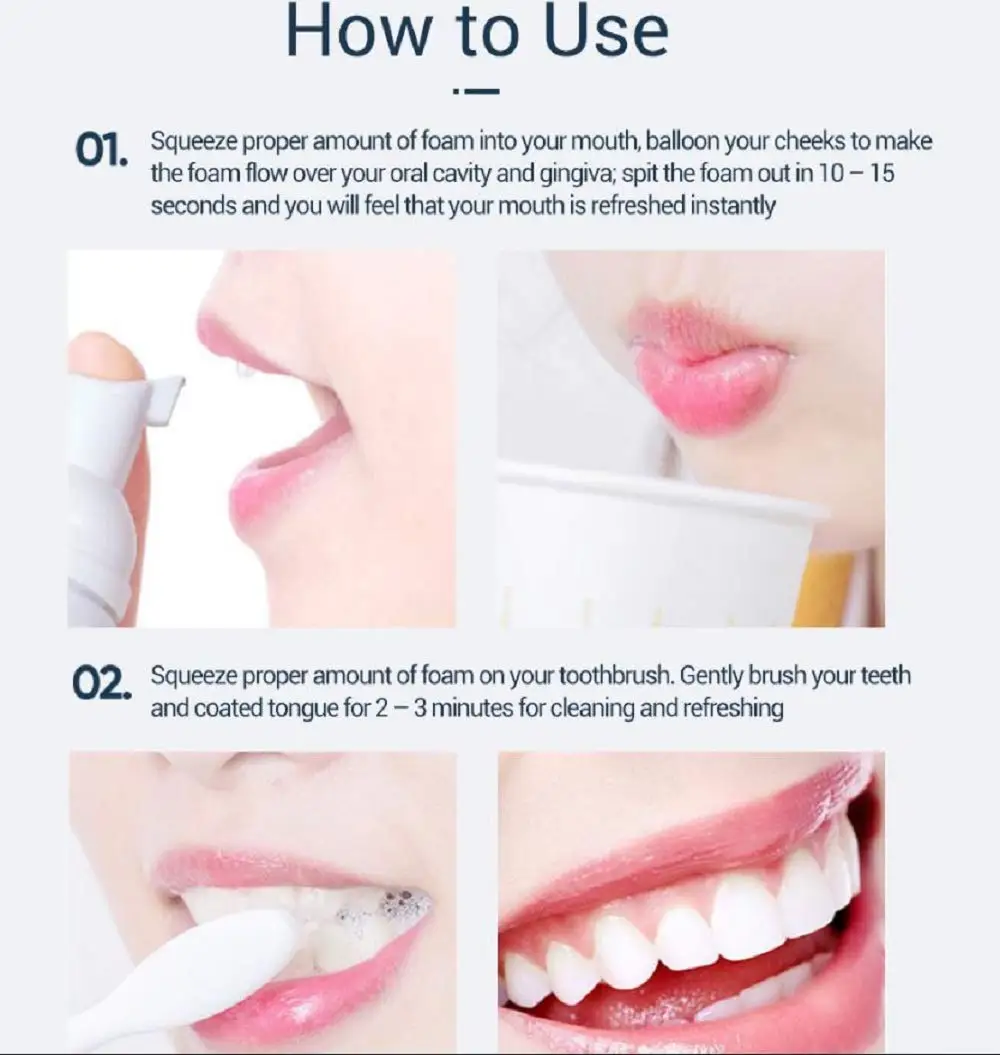 How to Use

01. Squeeze proper amount of foam into your mouth, balloon your cheeks to make the foam flow over your oral cavity and gingiva; spit the foam out in 10 – 15 seconds and you will feel that your mouth is refreshed instantly

02. Squeeze proper amount of foam on your toothbrush. Gently brush your teeth and coated tongue for 2 – 3 minutes for cleaning and refreshing