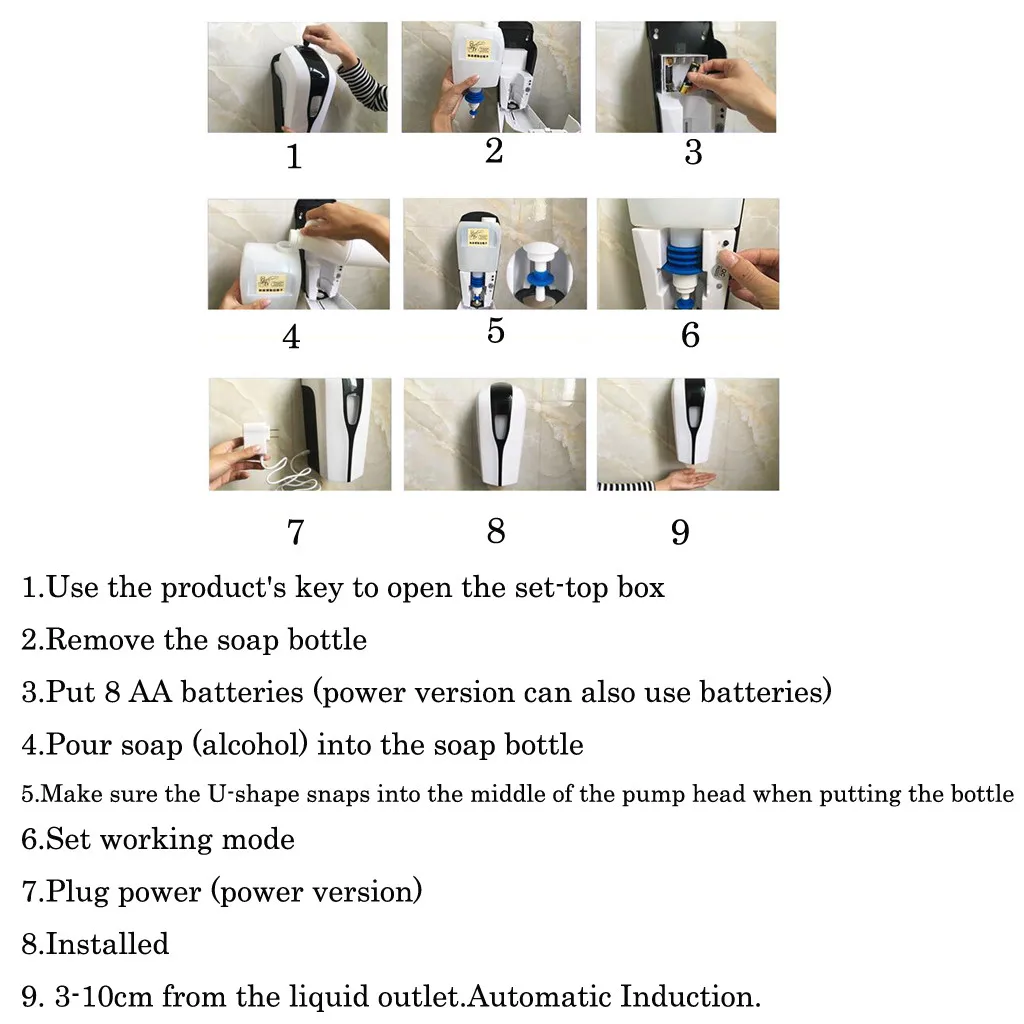 1

2

3

4

5

6

7

8

9

1.Use the product's key to open the set-top box

2.Remove the soap bottle

3.Put 8 AA batteries (power version can also use batteries)

4.Pour soap (alcohol) into the soap bottle

5.Make sure the U-shape snaps into the middle of the pump head when putting the bottle

6.Set working mode

7.Plug power (power version)

8.Installed

9. 3-10cm from the liquid outlet.Automatic Induction.