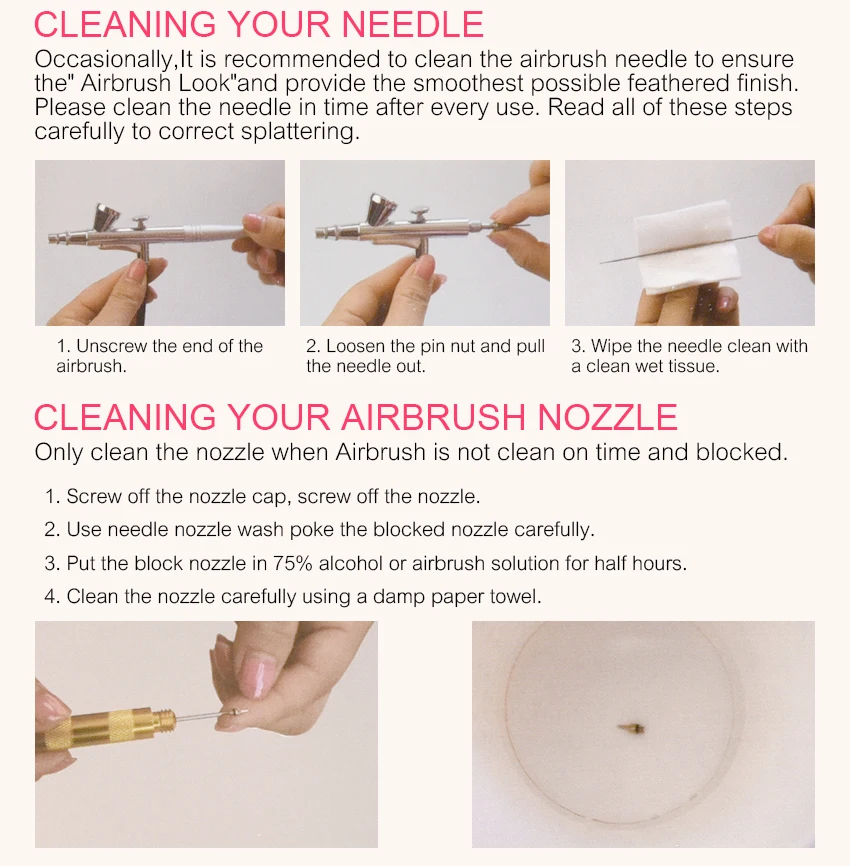 CLEANING YOUR NEEDLE

Occasionally,It is recommended to clean the airbrush needle to ensure the" Airbrush Look"and provide the smoothest possible feathered finish. Please clean the needle in time after every use. Read all of these steps carefully to correct splattering.

1. Unscrew the end of the airbrush.

2. Loosen the pin nut and pull the needle out.

3. Wipe the needle clean with a clean wet tissue.

CLEANING YOUR AIRBRUSH NOZZLE

Only clean the nozzle when Airbrush is not clean on time and blocked.

1. Screw off the nozzle cap, screw off the nozzle.
2. Use needle nozzle wash poke the blocked nozzle carefully.
3. Put the block nozzle in 75% alcohol or airbrush solution for half hours.
4. Clean the nozzle carefully using a damp paper towel.