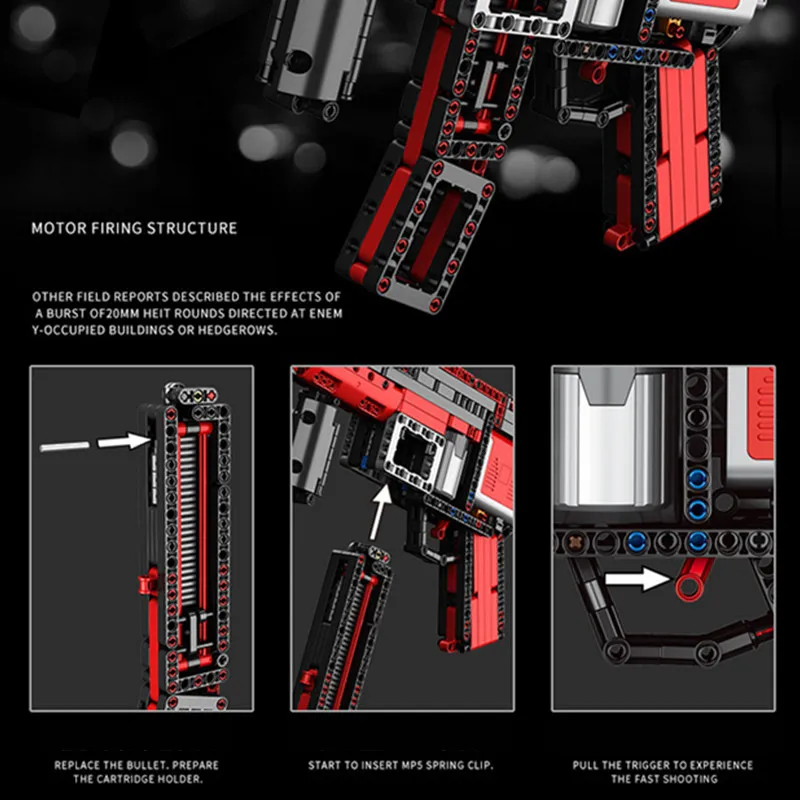 MOTOR FIRING STRUCTURE

OTHER FIELD REPORTS DESCRIBED THE EFFECTS OF A BURST OF20MM HEIT ROUNDS DIRECTED AT ENEM Y-OCCUPIED BUILDINGS OR HEDGEROWS.

REPLACE THE BULLET. PREPARE THE CARTRIDGE HOLDER.

START TO INSERT MP5 SPRING CLIP.

PULL THE TRIGGER TO EXPERIENCE THE FAST SHOOTING