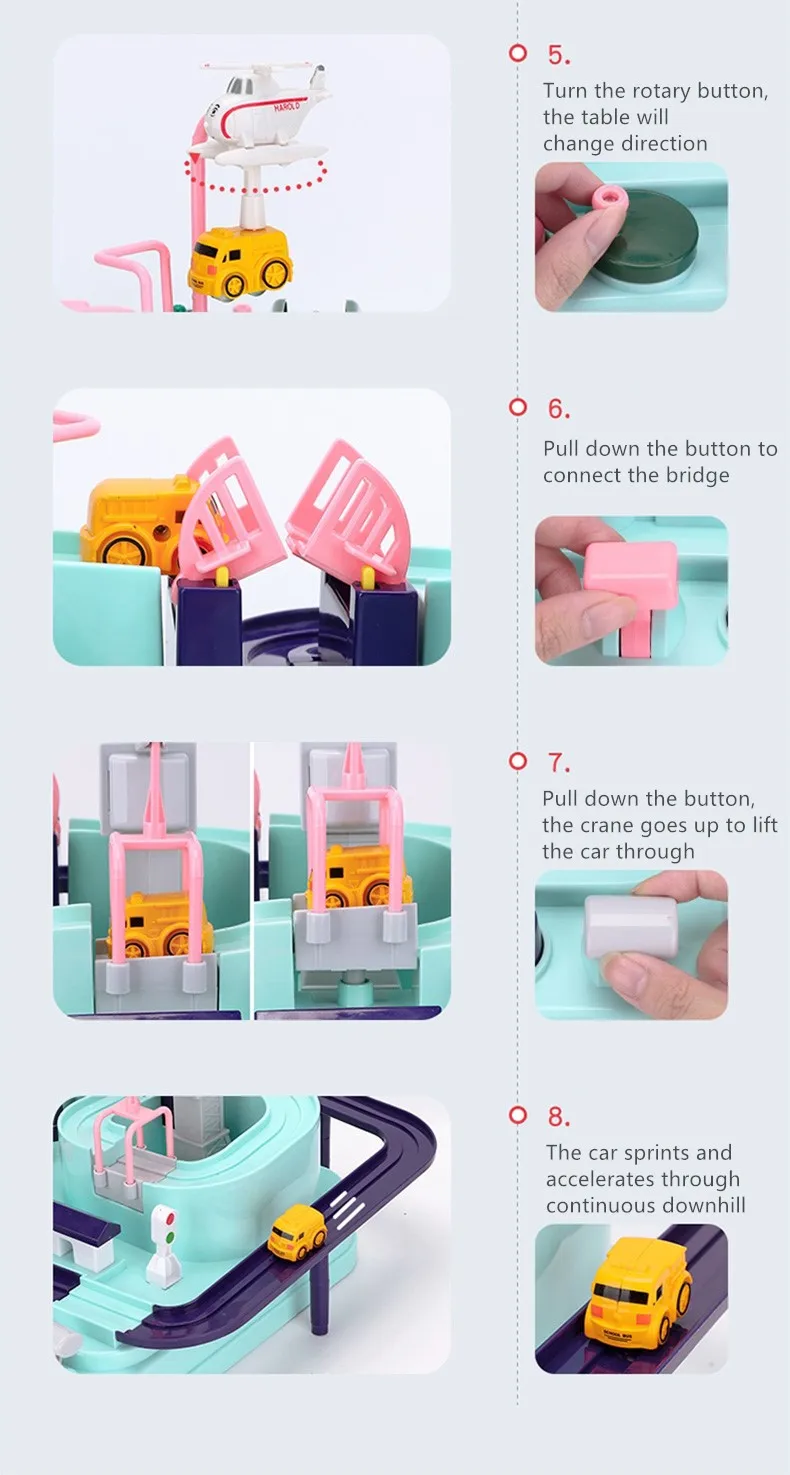 HAROLD

5.

Turn the rotary button, the table will change direction

6.

Pull down the button to connect the bridge

7.

Pull down the button, the crane goes up to lift the car through

8.

The car sprints and accelerates through continuous downhill

SCHOOL BUS