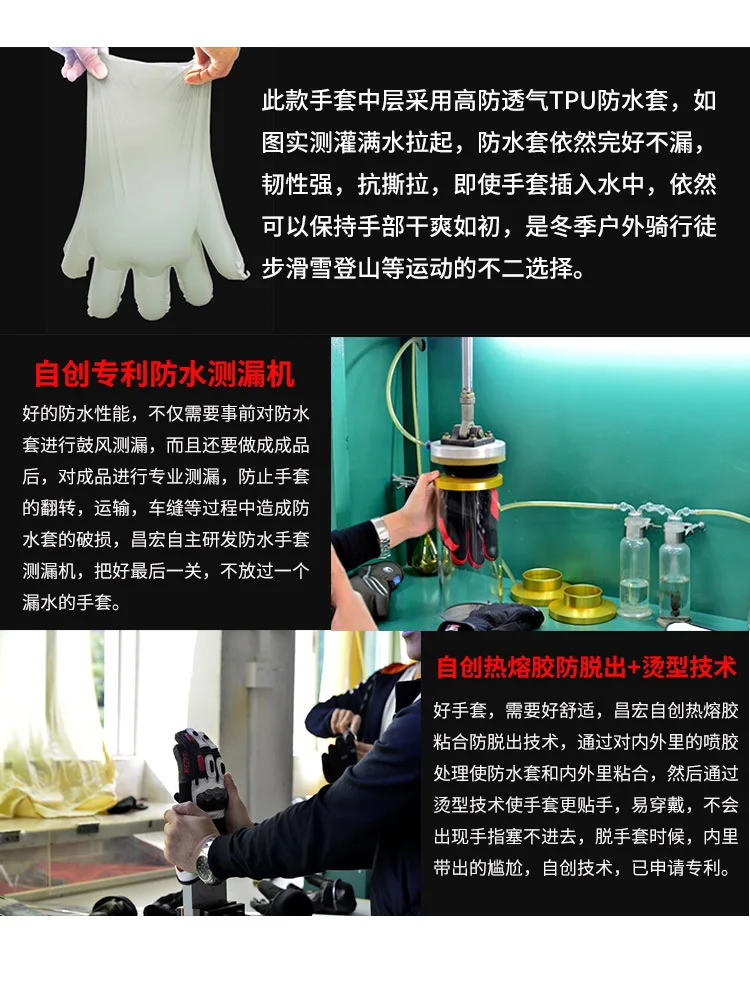 此款手套中层采用高防透气TPU防水套，如图实测灌满水拉起，防水套依然完好不漏，韧性强，抗撕拉，即使手套插入水中，依然可以保持手部干爽如初，是冬季户外骑行徒步滑雪登山等运动的不二选择。

自创专利防水测漏机

好的防水性能，不仅需要事前对防水套进行鼓风测漏，而且还要做成成品后，对成品进行专业测漏，防止手套的翻转，运输，车缝等过程中造成防水套的破损，昌宏自主研发防水手套测漏机，把好最后一关，不放过一个漏水的手套。

自创热熔胶防脱出+烫型技术

好手套，需要好舒适，昌宏自创热熔胶粘合防脱出技术，通过对内外里的喷胶处理使防水套和内外里粘合，然后通过烫型技术使手套更贴手，易穿戴，不会出现手指塞不进去，脱手套时候，内里带出的尴尬，自创技术，已申请专利。