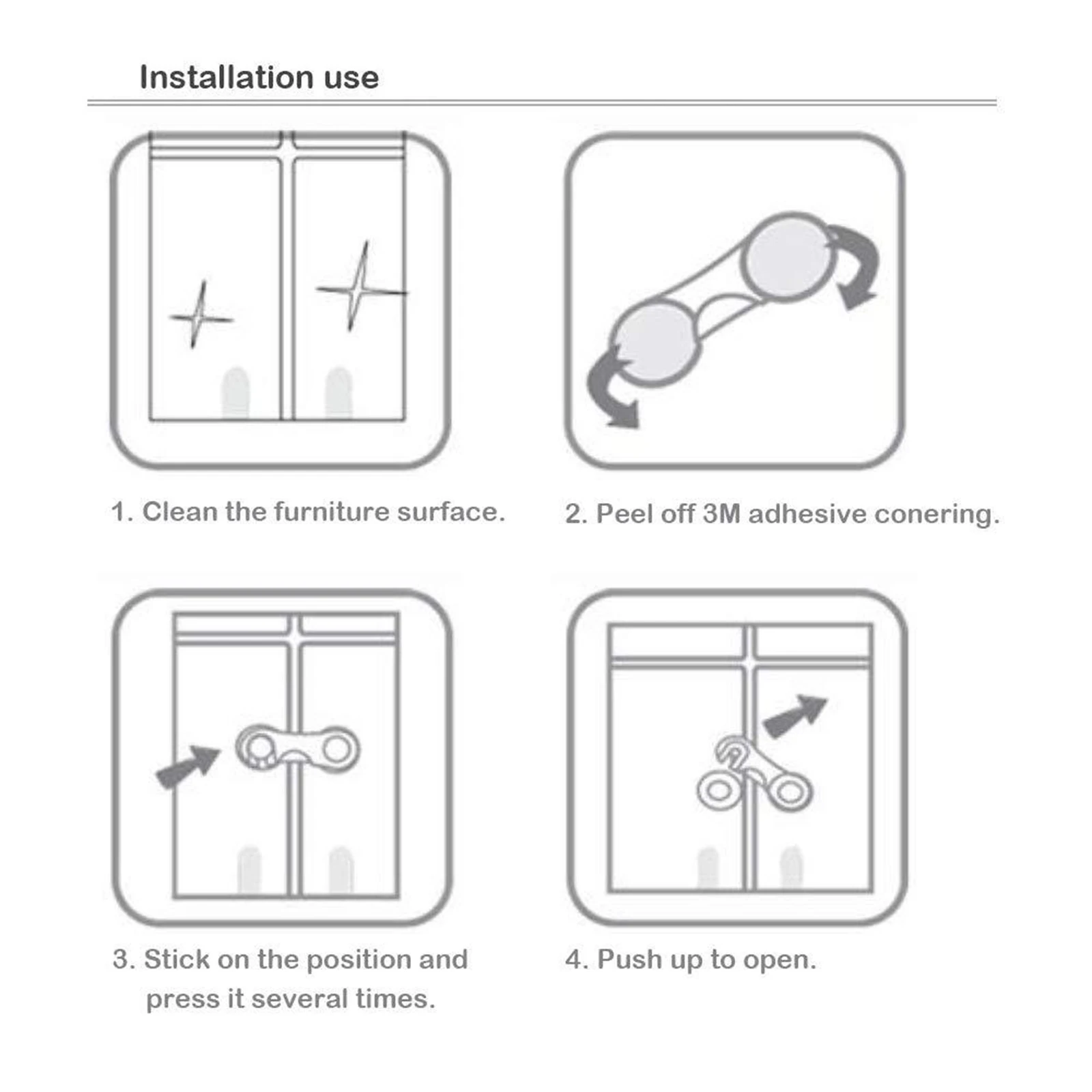 Installation use

1. Clean the furniture surface.

2. Peel off 3M adhesive conering.

3. Stick on the position and press it several times.

4. Push up to open.