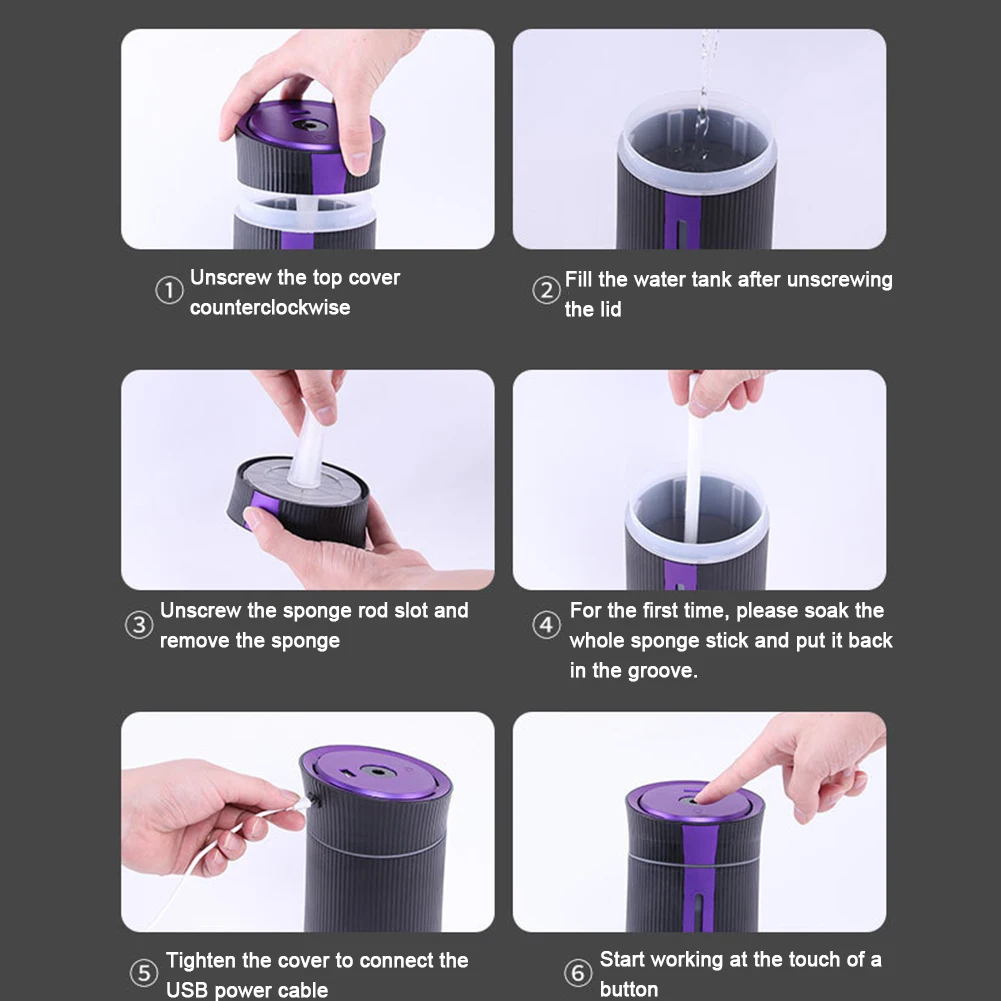 ① Unscrew the top cover counterclockwise

② Fill the water tank after unscrewing the lid

③ Unscrew the sponge rod slot and remove the sponge

④ For the first time, please soak the whole sponge stick and put it back in the groove.

⑤ Tighten the cover to connect the USB power cable

⑥ Start working at the touch of a button