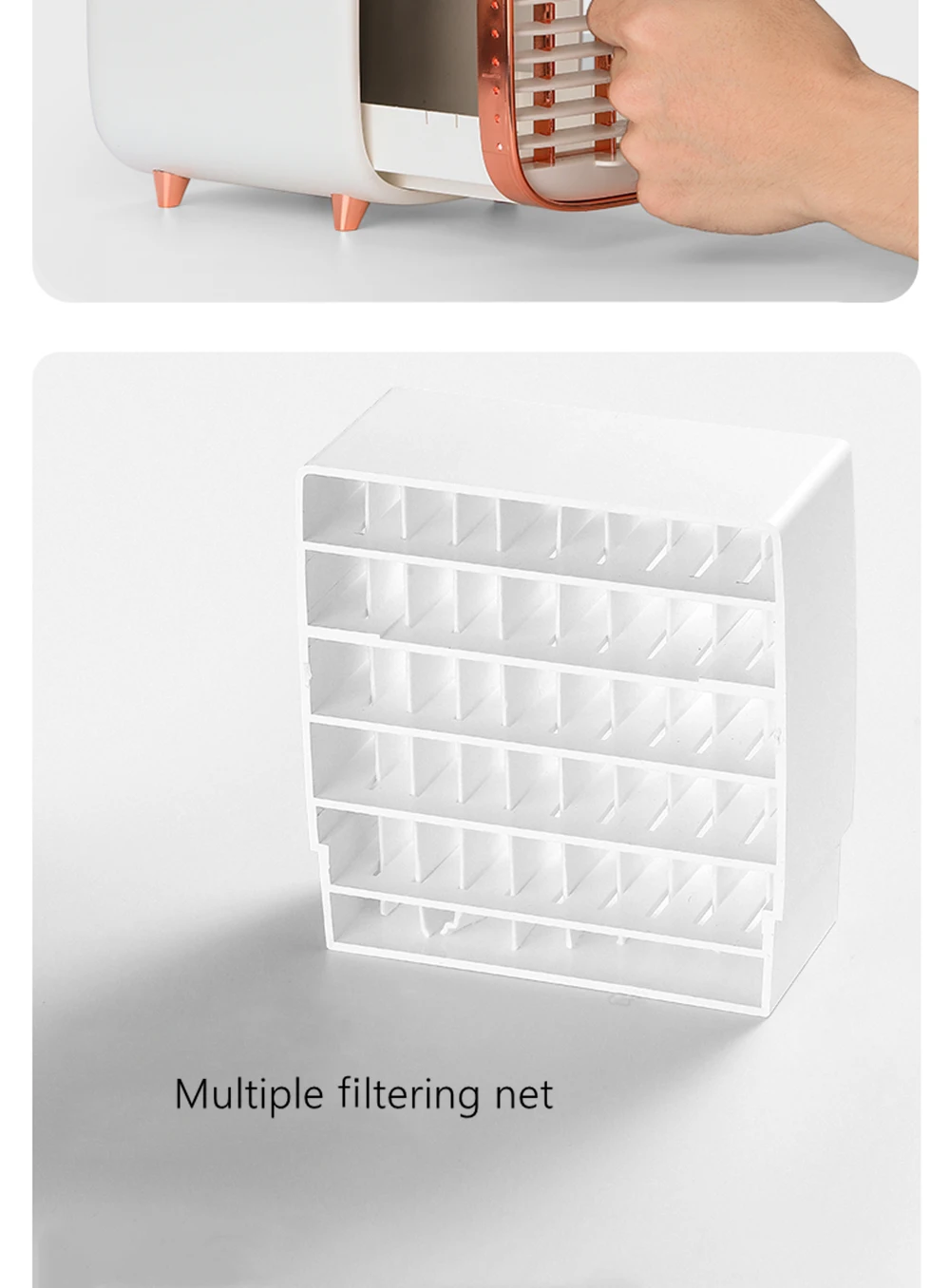 Multiple filtering net