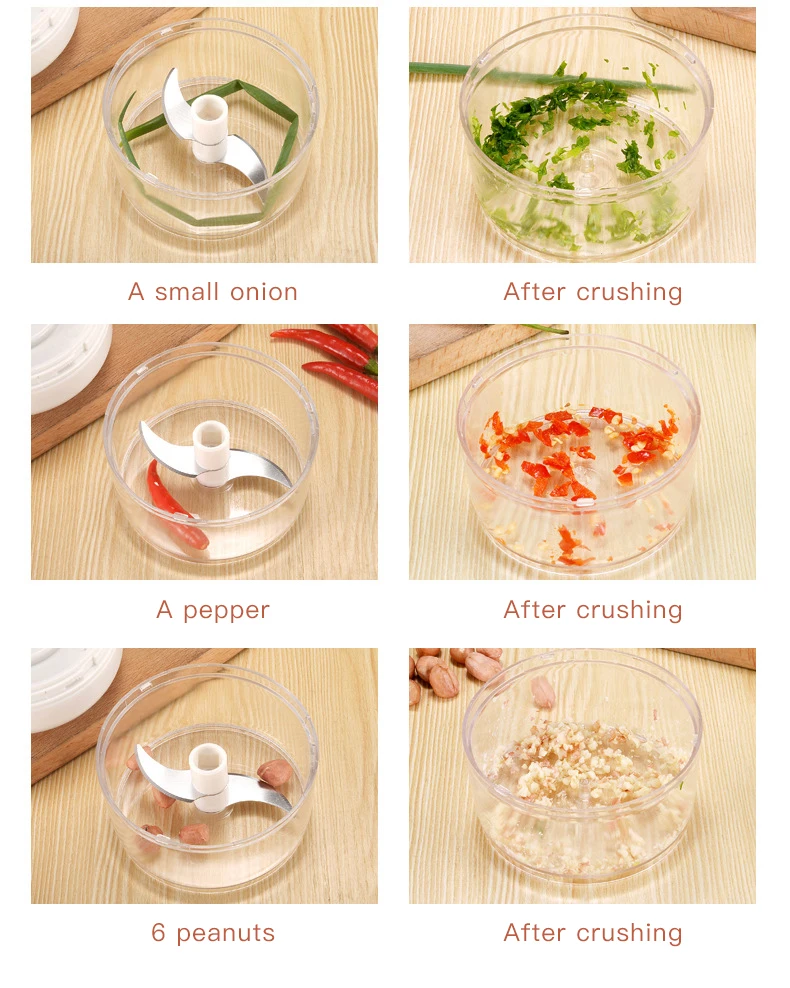 A small onion

After crushing

A pepper

After crushing

6 peanuts

After crushing