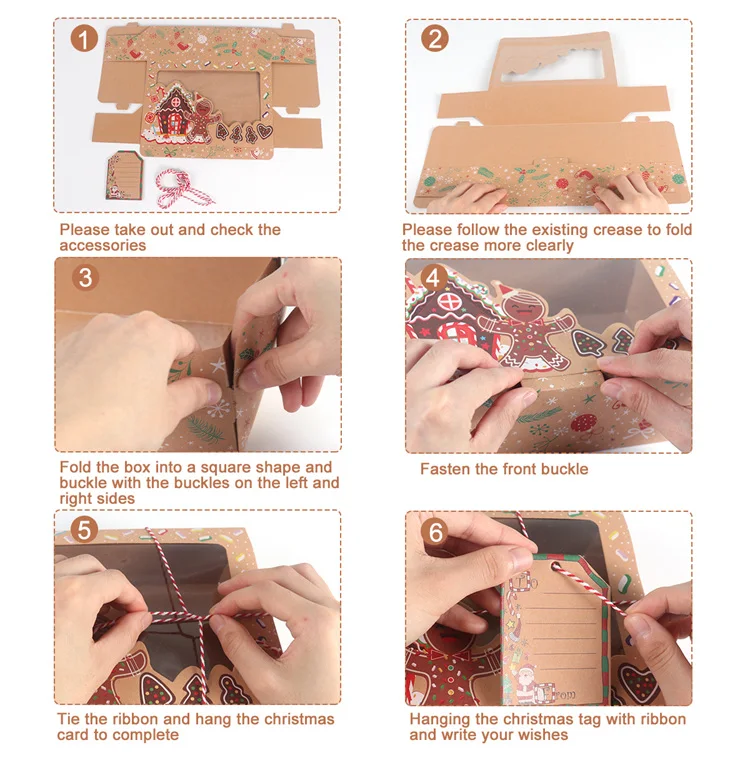 1

Please take out and check the accessories

2

Please follow the existing crease to fold the crease more clearly

3

Fold the box into a square shape and buckle with the buckles on the left and right sides

4

Fasten the front buckle

5

Tie the ribbon and hang the christmas card to complete

6

To

From

Hanging the christmas tag with ribbon and write your wishes