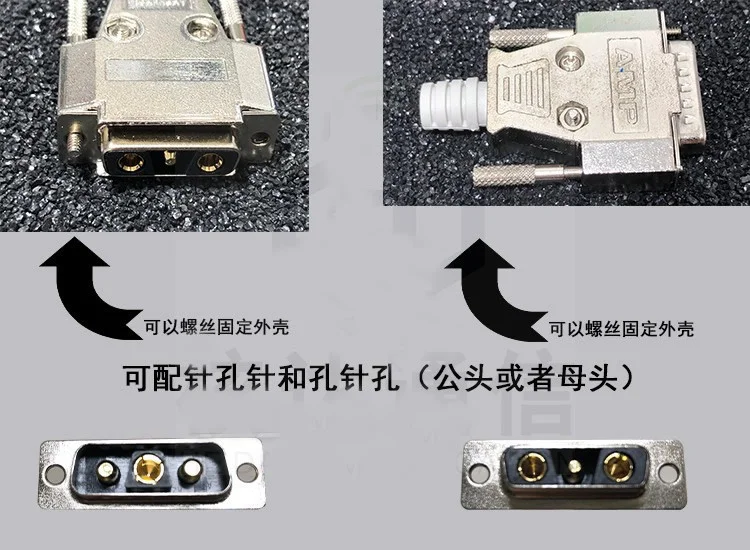 AMP

可以螺丝固定外壳

可以螺丝固定外壳

可配针孔针和孔针孔（公头或者母头）