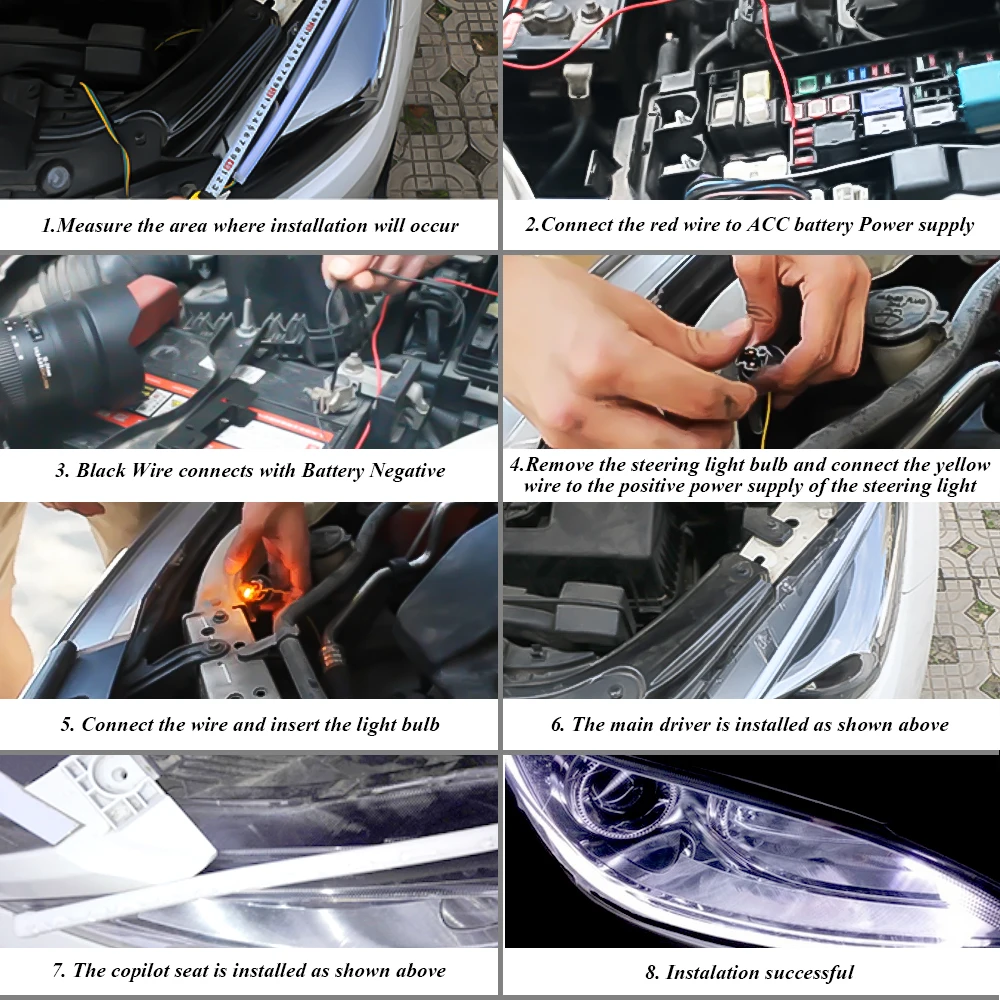 1.Measure the area where installation will occur

2.Connect the red wire to ACC battery Power supply

3. Black Wire connects with Battery Negative

4.Remove the steering light bulb and connect the yellow wire to the positive power supply of the steering light

5. Connect the wire and insert the light bulb

6. The main driver is installed as shown above

7. The copilot seat is installed as shown above

8. Instalation successful