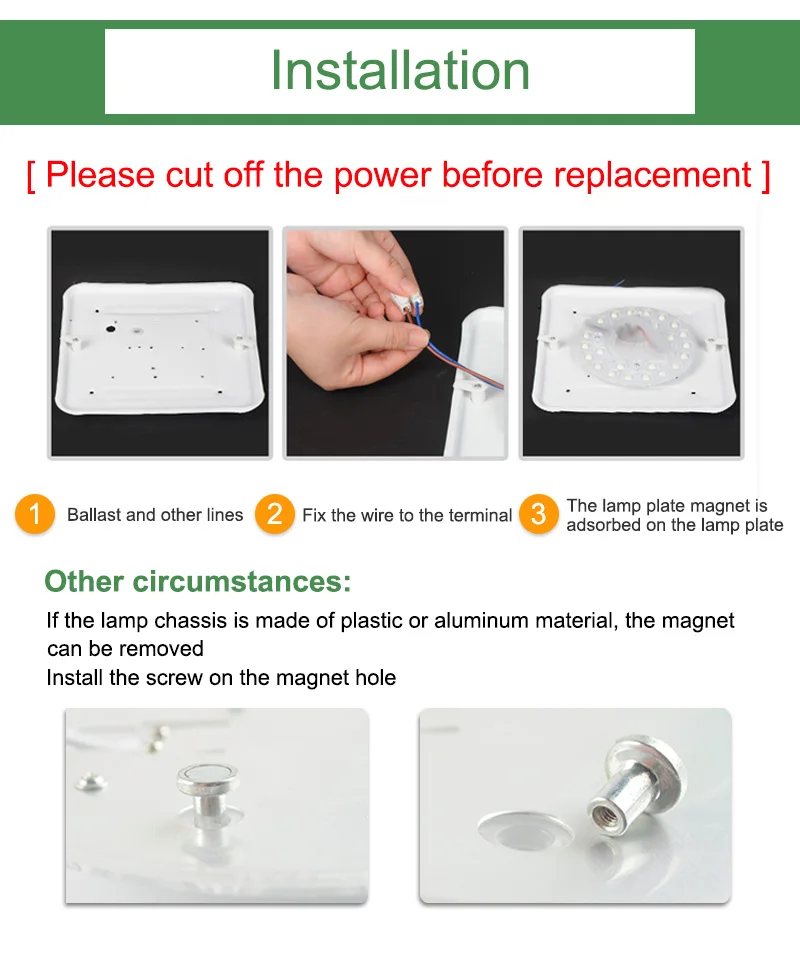 Installation

[ Please cut off the power before replacement ]

1 Ballast and other lines

2 Fix the wire to the terminal

3 The lamp plate magnet is adsorbed on the lamp plate

Other circumstances:

If the lamp chassis is made of plastic or aluminum material, the magnet can be removed
Install the screw on the magnet hole